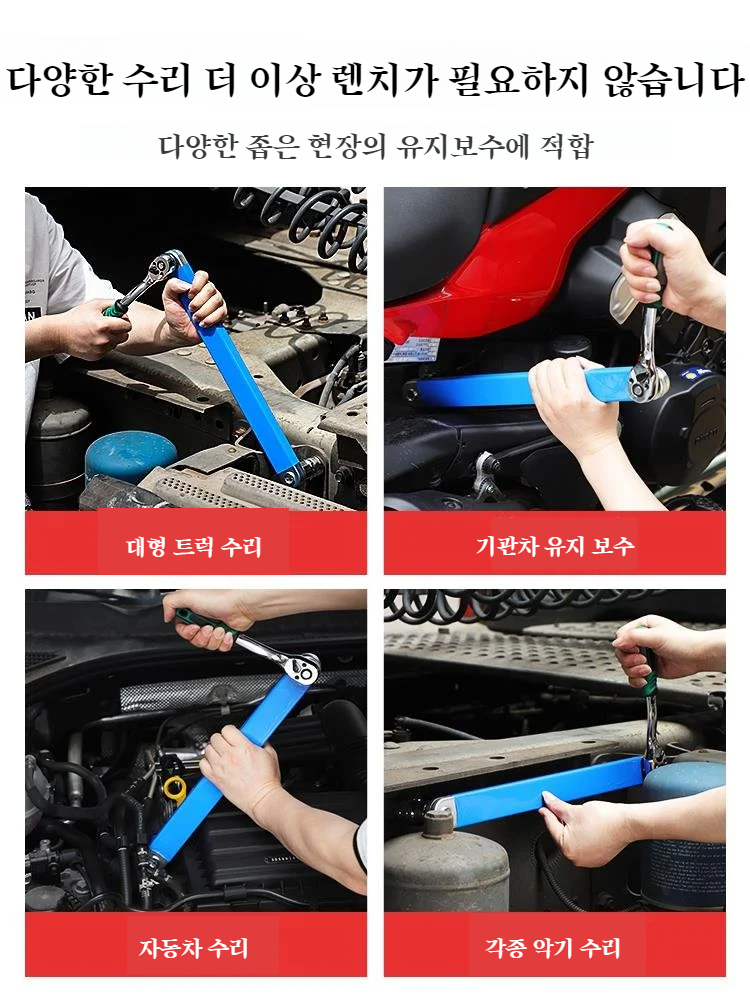 다양한 수리 더 이상 렌치가 필요하지 않습니다

다양한 좁은 현장의 유지보수에 적합

대형 트럭 수리

기관차 유지 보수

자동차 수리

각종 악기 수리