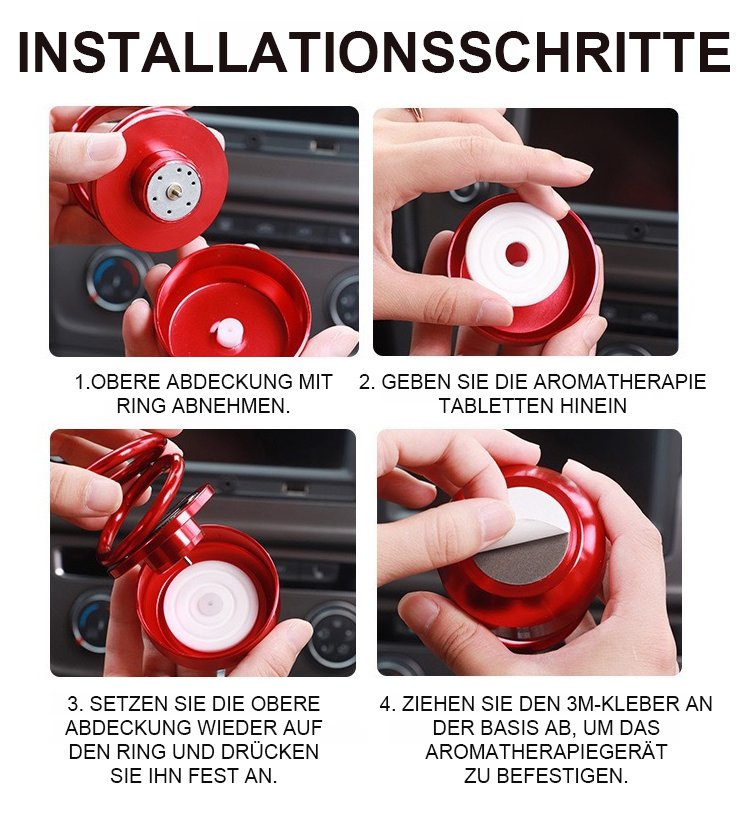 INSTALLATIONSSCHRITTE

1.OBERE ABDECKUNG MIT RING ABNEHMEN.

2. GEBEN SIE DIE AROMATHERAPIE TABLETTEN HINEIN

3. SETZEN SIE DIE OBERE ABDECKUNG WIEDER AUF DEN RING UND DRÜCKEN SIE IHN FEST AN.

4. ZIEHEN SIE DEN 3M-KLEBER AN DER BASIS AB, UM DAS AROMATHERAPIEGERÄT ZU BEFESTIGEN.