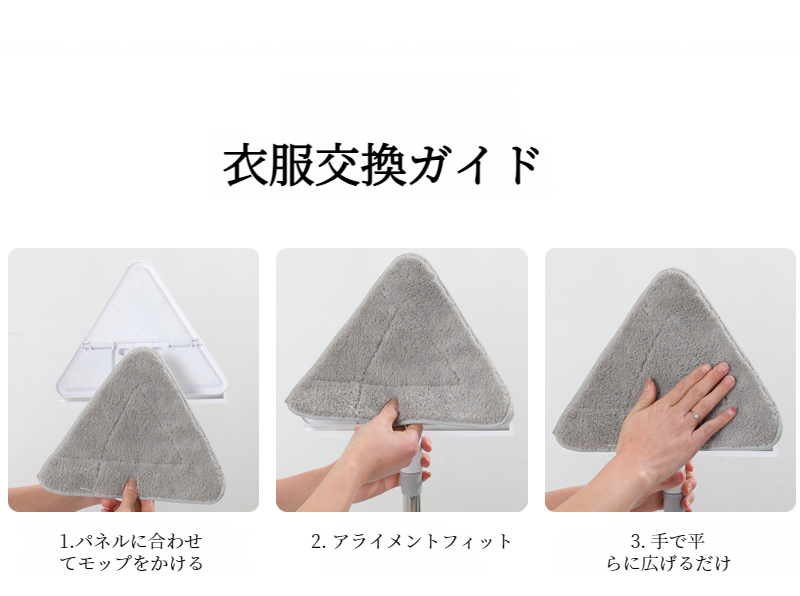 衣服交換ガイド

1.パネルに合わせてモップをかける

2. アライメントフィット

3. 手で平らに広げるだけ