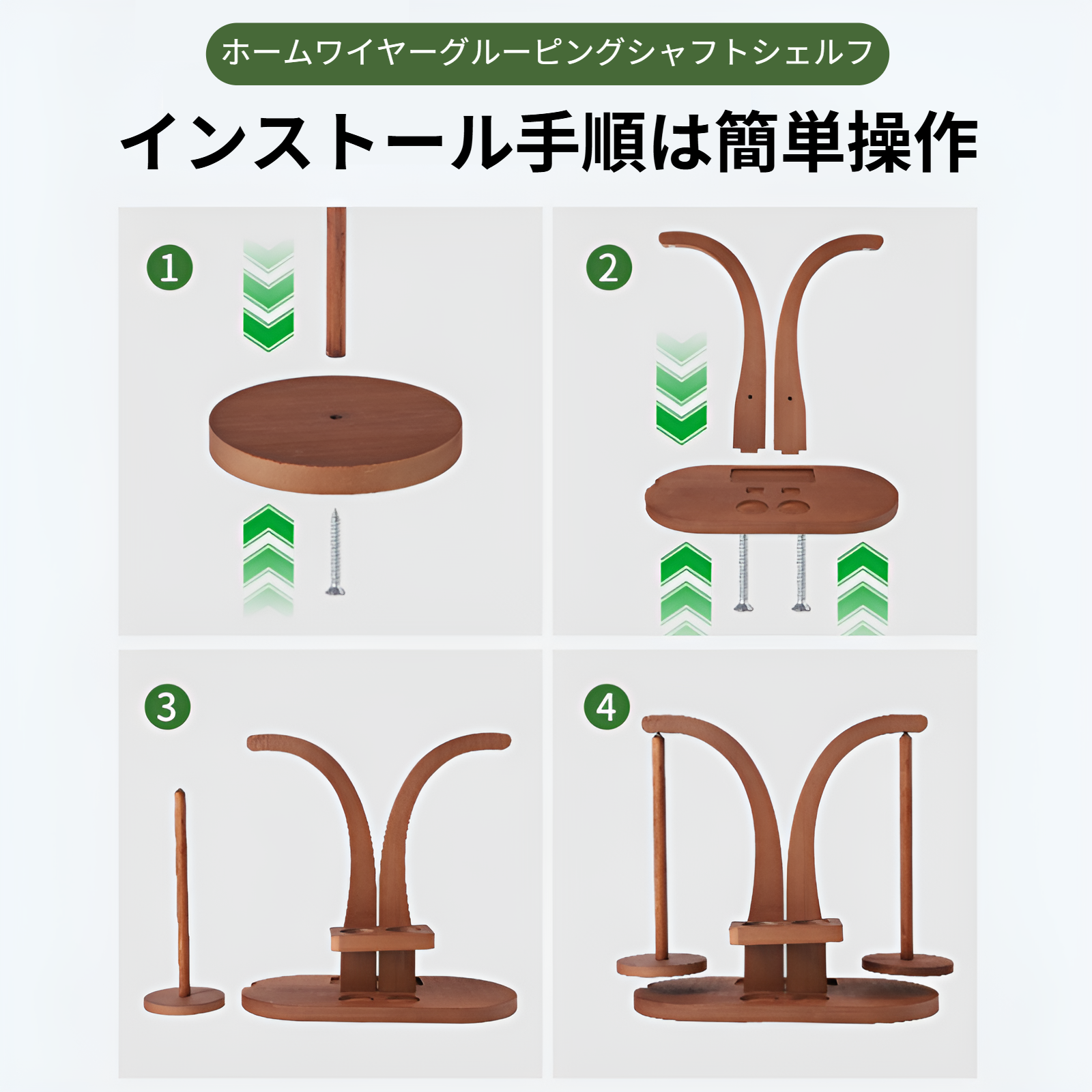 ホームワイヤーグルーピングシャフトシェルフ

インストール手順は簡単操作

1

2

3

4