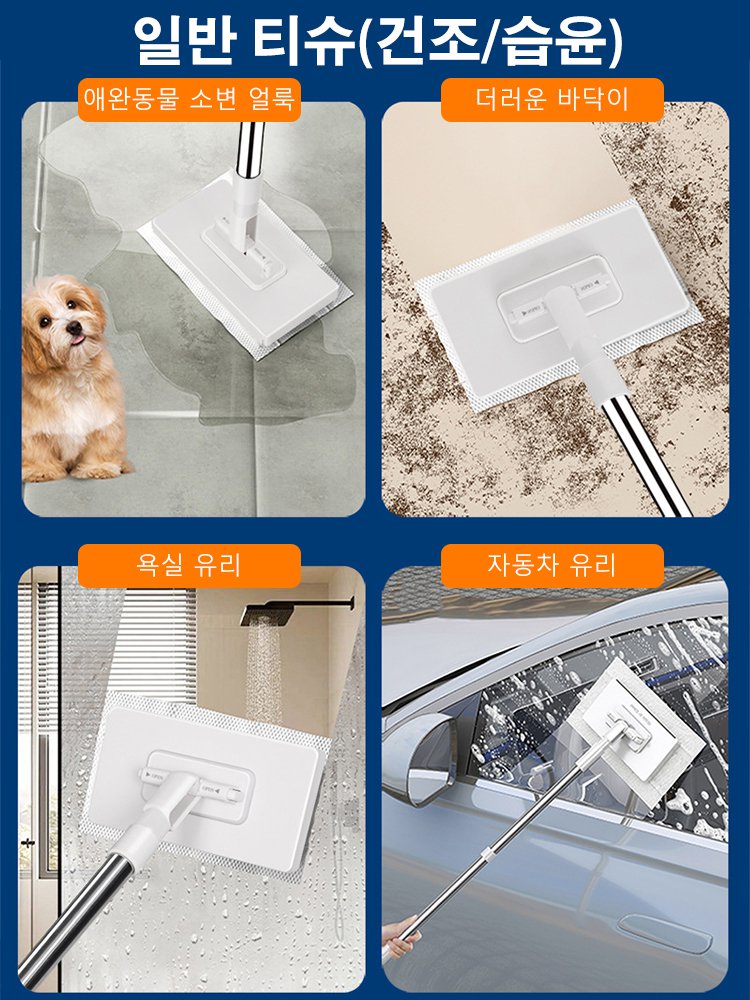 일반 티슈(건조/습윤)

애완동물 소변 얼룩

더러운 바닥이

욕실 유리

자동차 유리