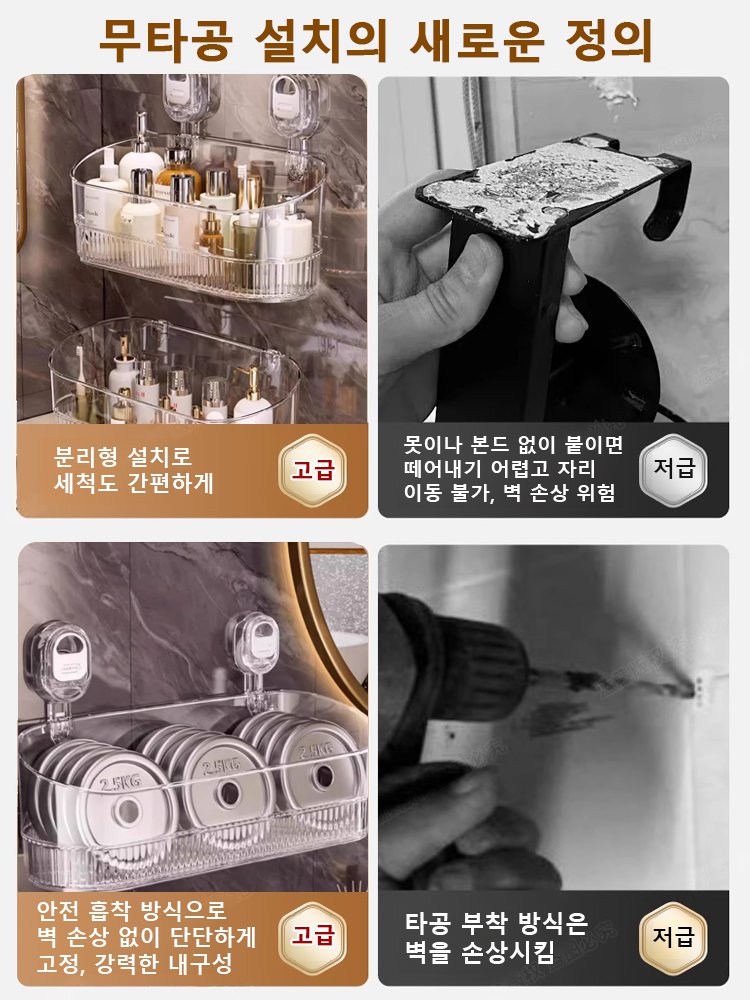 무타공 설치의 새로운 정의

분리형 설치로
세척도 간편하게

고급

못이나 본드 없이 붙이면
떼어내기 어렵고 자리
이동 불가, 벽 손상 위험

저급

2.5KG 2.5KG 2.5KG

안전 흡착 방식으로
벽 손상 없이 단단하게
고정, 강력한 내구성

고급

타공 부착 방식은
벽을 손상시킴

저급