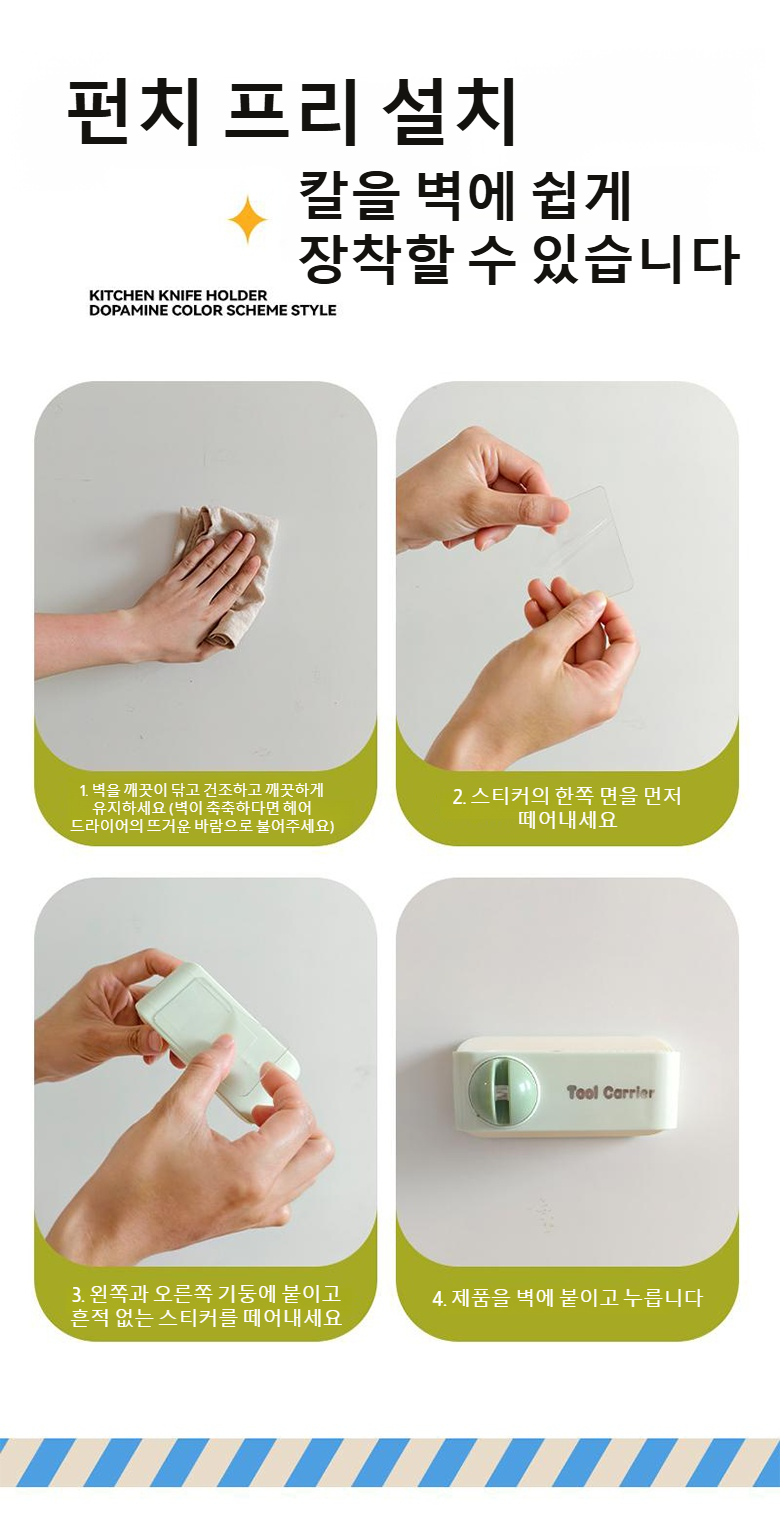 펀치 프리 설치

칼을 벽에 쉽게 장착할 수 있습니다

KITCHEN KNIFE HOLDER
DOPAMINE COLOR SCHEME STYLE

1. 벽을 깨끗이 닦고 건조하고 깨끗하게 유지하세요 (벽이 축축하다면 헤어 드라이어의 뜨거운 바람으로 불어주세요)

2. 스티커의 한쪽 면을 먼저 떼어내세요

3. 왼쪽과 오른쪽 기둥에 붙이고 흔적 없는 스티커를 떼어내세요

Tool Carrier

4. 제품을 벽에 붙이고 누릅니다