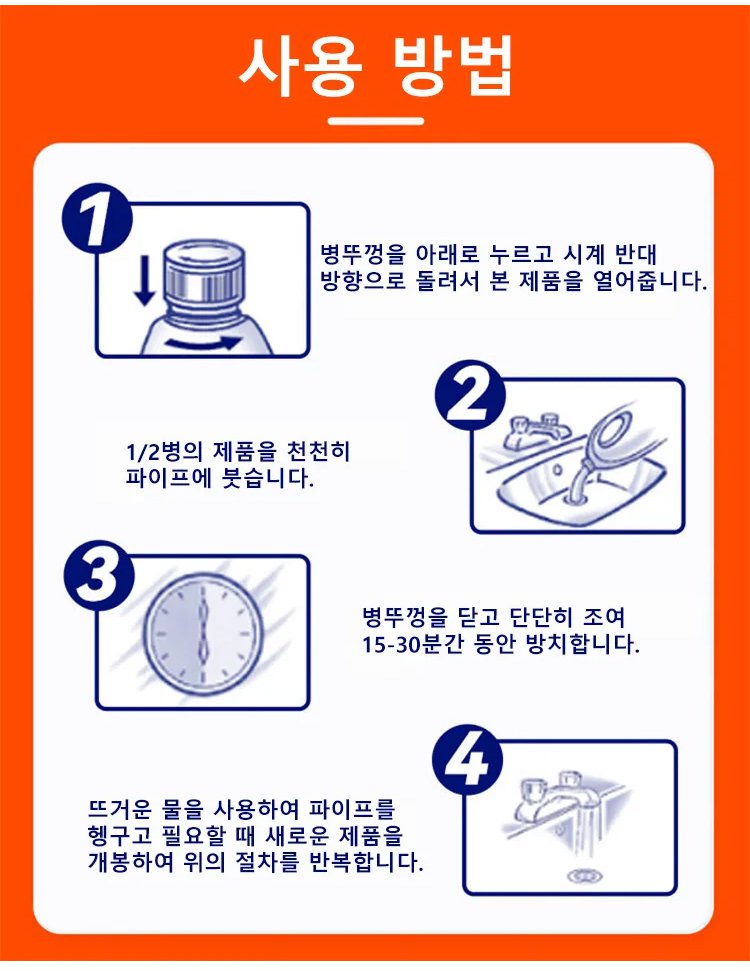 사용 방법

1

병뚜껑을 아래로 누르고 시계 반대 방향으로 돌려서 본 제품을 열어줍니다.

2

1/2병의 제품을 천천히 파이프에 붓습니다.

3

병뚜껑을 닫고 단단히 조여 15-30분간 동안 방치합니다.

4

뜨거운 물을 사용하여 파이프를 헹구고 필요할 때 새로운 제품을 개봉하여 위의 절차를 반복합니다.