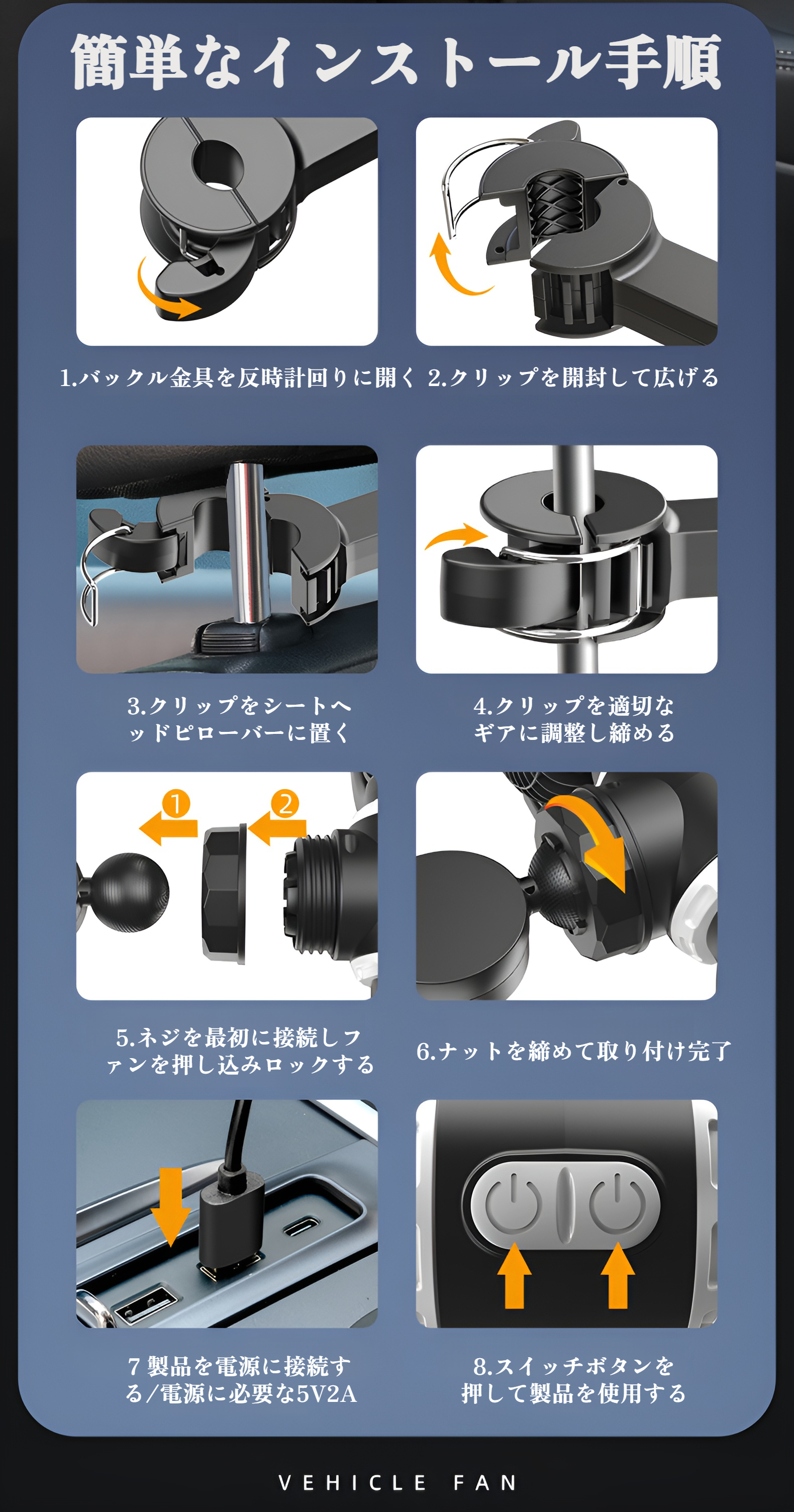 簡単なインストール手順

1.バックル金具を反時計回りに開く

2.クリップを開封して広げる

3.クリップをシートヘッドピローバーに置く

4.クリップを適切なギアに調整し締める

1

2

5.ネジを最初に接続しファンを押し込みロックする

6.ナットを締めて取り付け完了

7 製品を電源に接続する/電源に必要な5V2A

8.スイッチボタンを押して製品を使用する

VEHICLE FAN