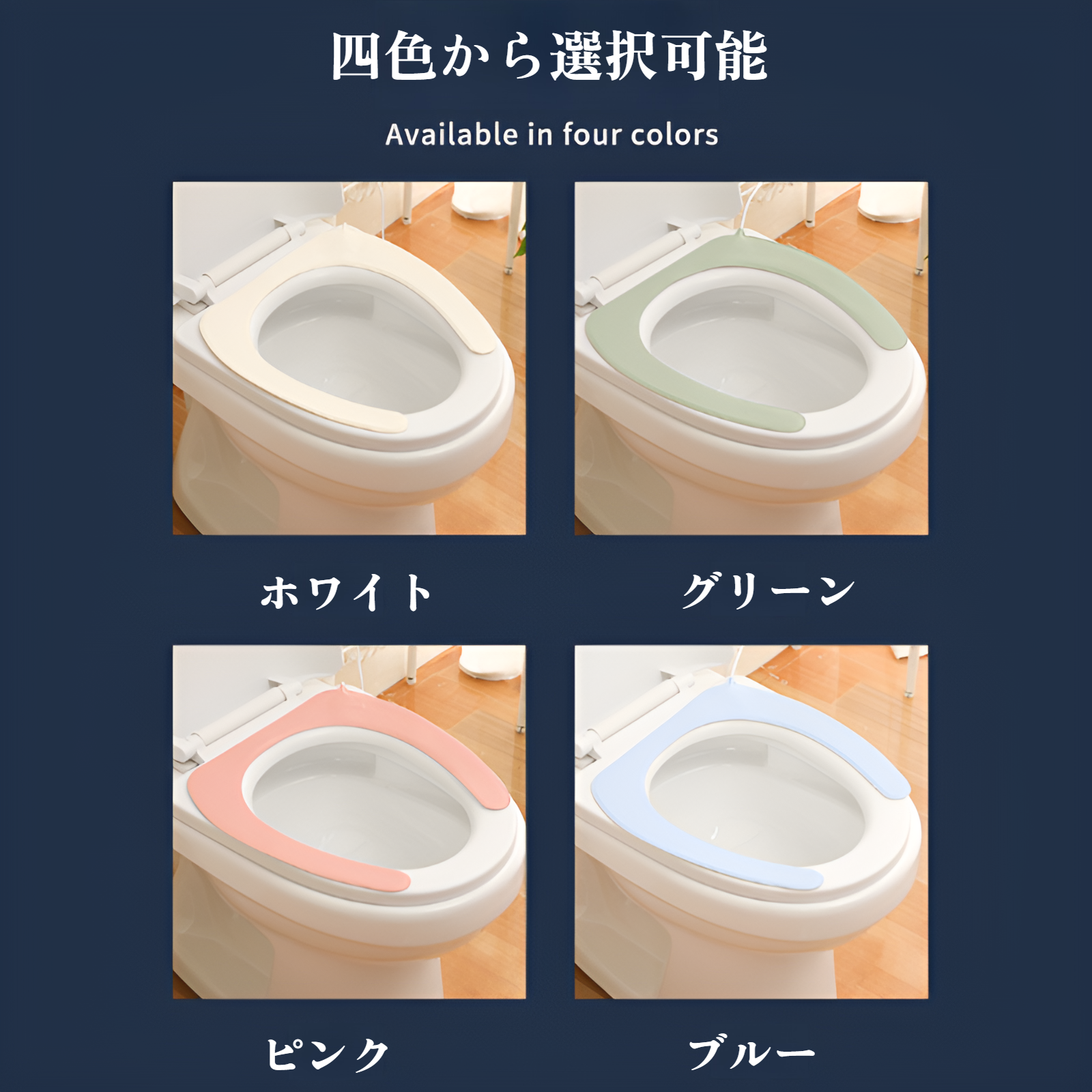 四色から選択可能

Available in four colors

ホワイト

グリーン

ピンク

ブルー