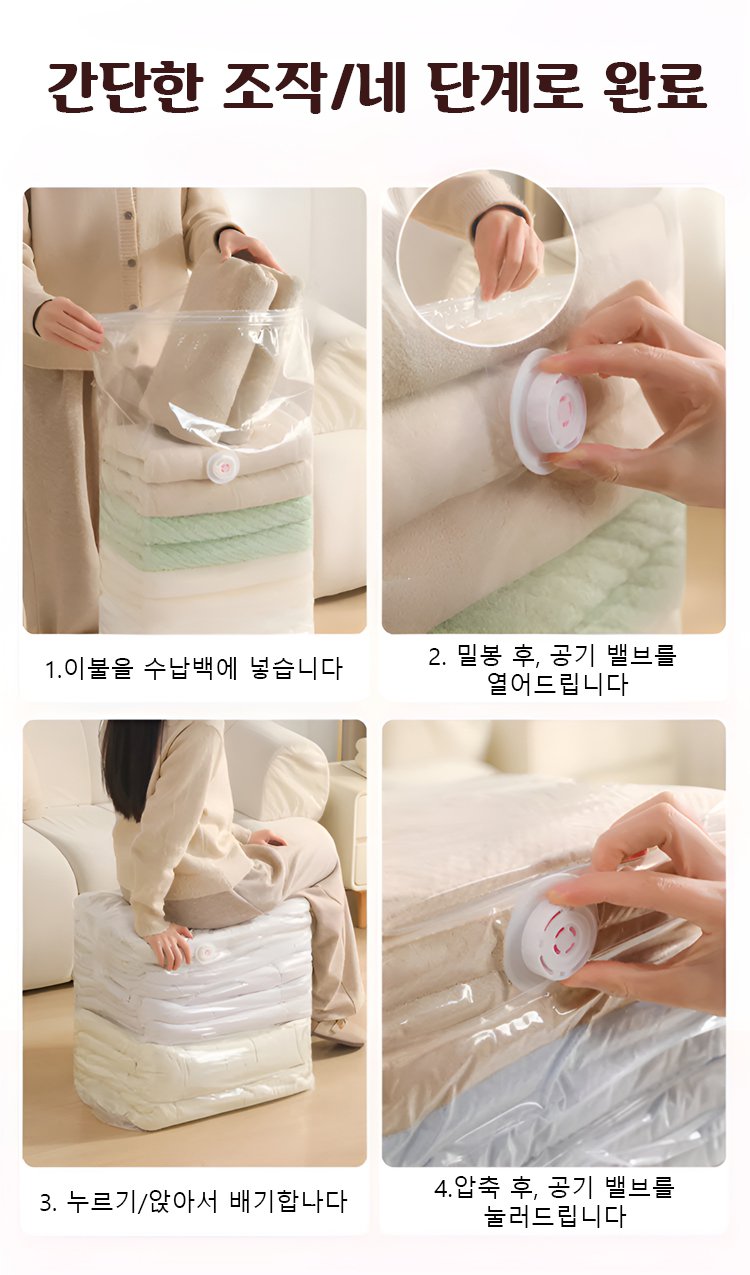 간단한 조작/네 단계로 완료

1.이불을 수납백에 넣습니다

2. 밀봉 후, 공기 밸브를 열어드립니다

3. 누르기/앉아서 배기합나다

4.압축 후, 공기 밸브를 눌러드립니다