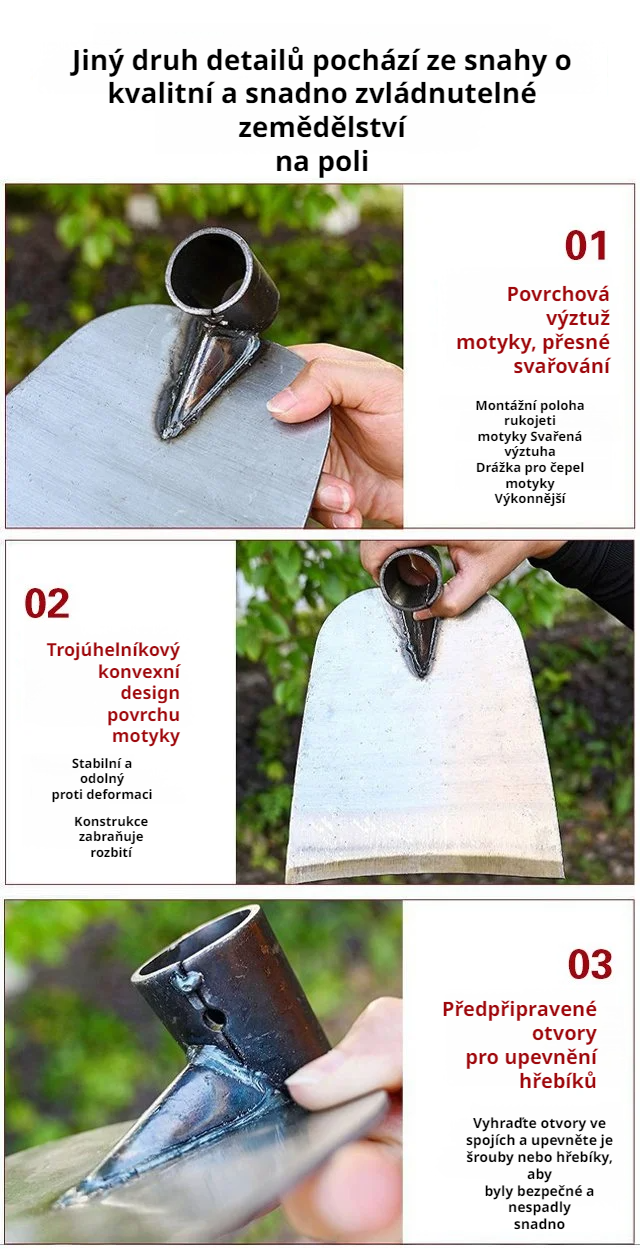 Jiný druh detailů pochází ze snahy o kvalitní a snadno zvládnutelné zemědělství
na poli

01

Povrchová výztuž motyky, přesné svařování

Montážní poloha rukojeti motyky Svařená výztuha
Drážka pro čepel motyky
Výkonnější

02

Trojúhelníkový konvexní design povrchu motyky

Stabilní a odolný proti deformaci

Konstrukce zabraňuje rozbití

03

Předpřipravené otvory pro upevnění hřebíků

Vyhraďte otvory ve spojích a upevněte je šrouby nebo hřebíky, aby byly bezpečné a nespadly snadno