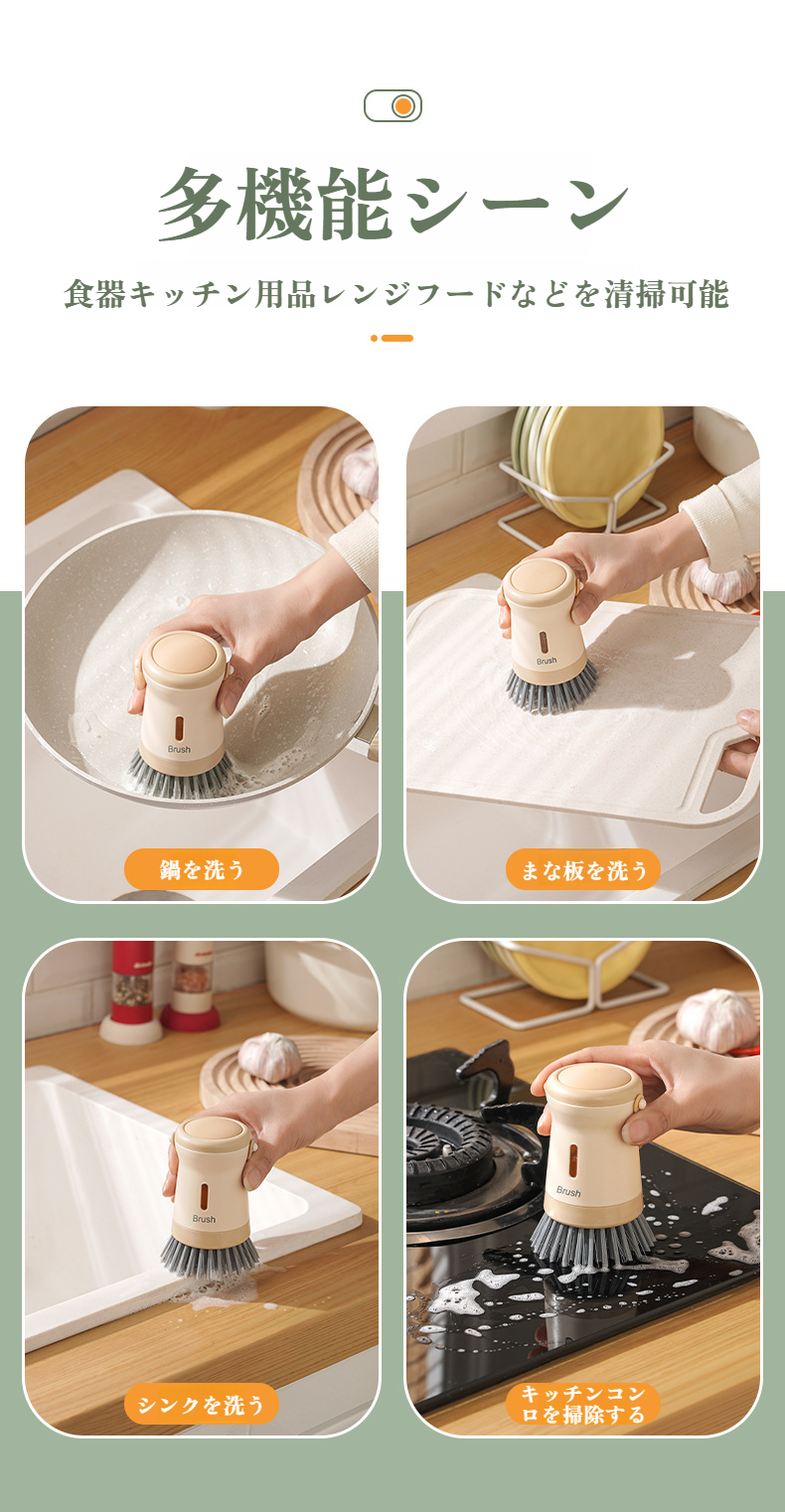 多機能シーン

食器キッチン用品レンジフードなどを清掃可能

Brush

鍋を洗う

Brush

まな板を洗う

Brush

シンクを洗う

Brush

キッチンコンロを掃除する