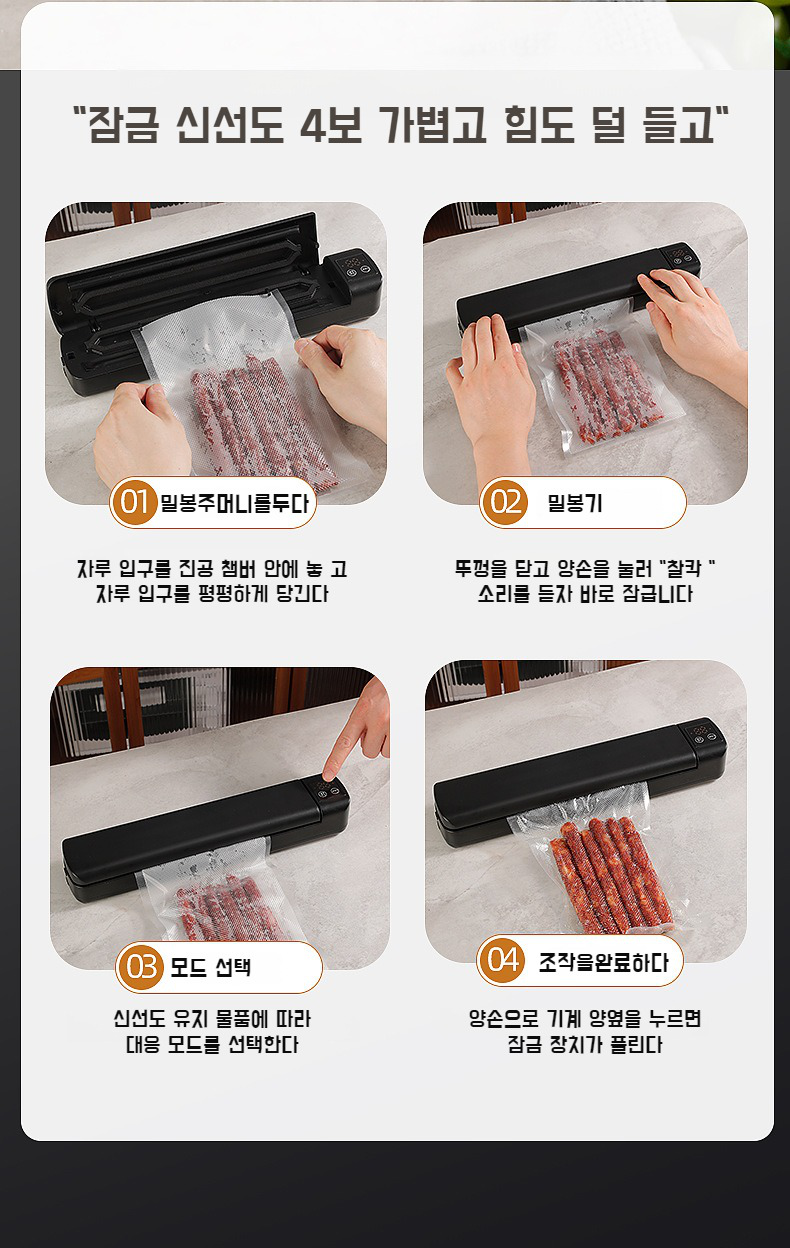 "잠금 신선도 4보 가볍고 힘도 덜 들고"

01 밀봉주머니를두다

자루 입구를 진공 챔버 안에 놓 고
자루 입구를 평평하게 당긴다

02 밀봉기

뚜껑을 닫고 양손을 눌러 "찰칵 "
소리를 듣자 바로 잠급니다

03 모드 선택

신선도 유지 물품에 따라
대응 모드를 선택한다

04 조작을완료하다

양손으로 기계 양옆을 누르면
잠금 장치가 풀린다