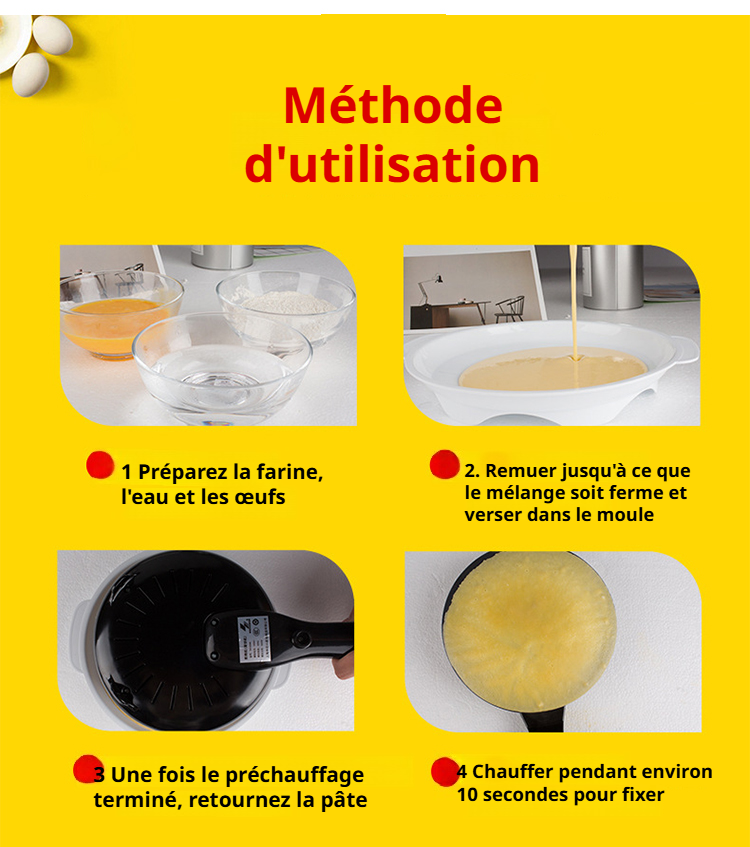 Méthode d'utilisation

1 Préparez la farine, l'eau et les œufs

2. Remuer jusqu'à ce que le mélange soit ferme et verser dans le moule

3 Une fois le préchauffage terminé, retournez la pâte

4 Chauffer pendant environ 10 secondes pour fixer