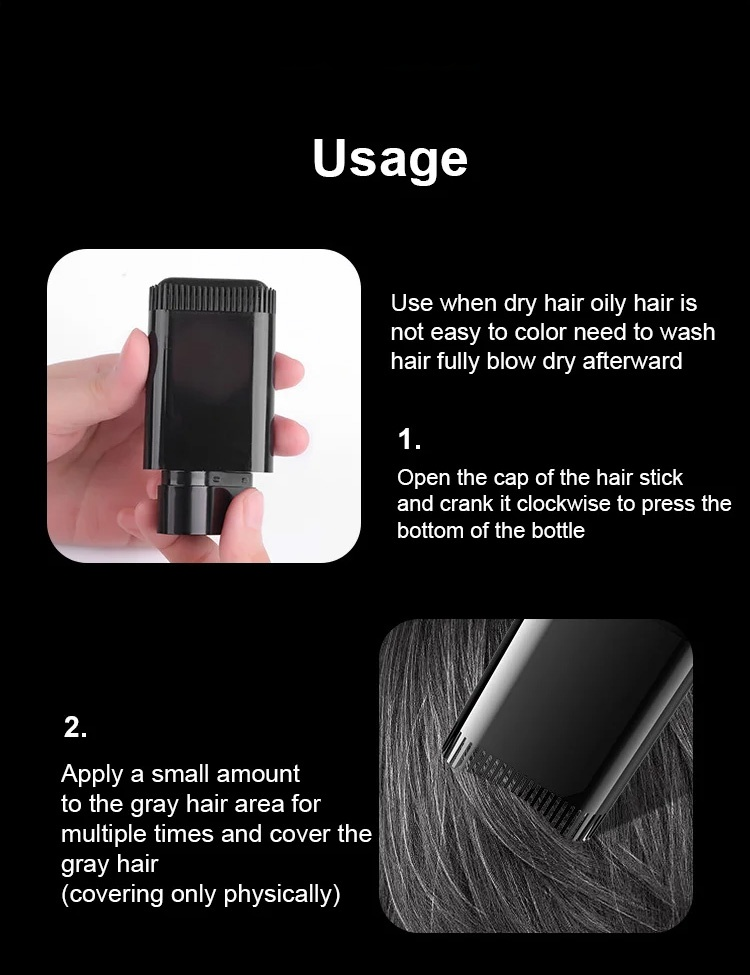 Usage

Use when dry hair oily hair is not easy to color need to wash hair fully blow dry afterward

1.

Open the cap of the hair stick and crank it clockwise to press the bottom of the bottle

2.

Apply a small amount to the gray hair area for multiple times and cover the gray hair
(covering only physically)