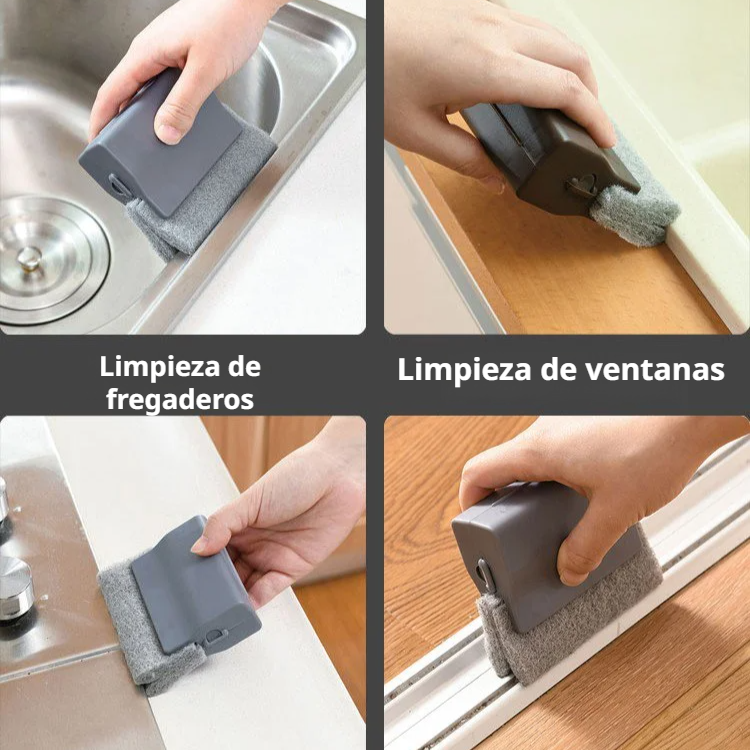 Limpieza de fregaderos

Limpieza de ventanas