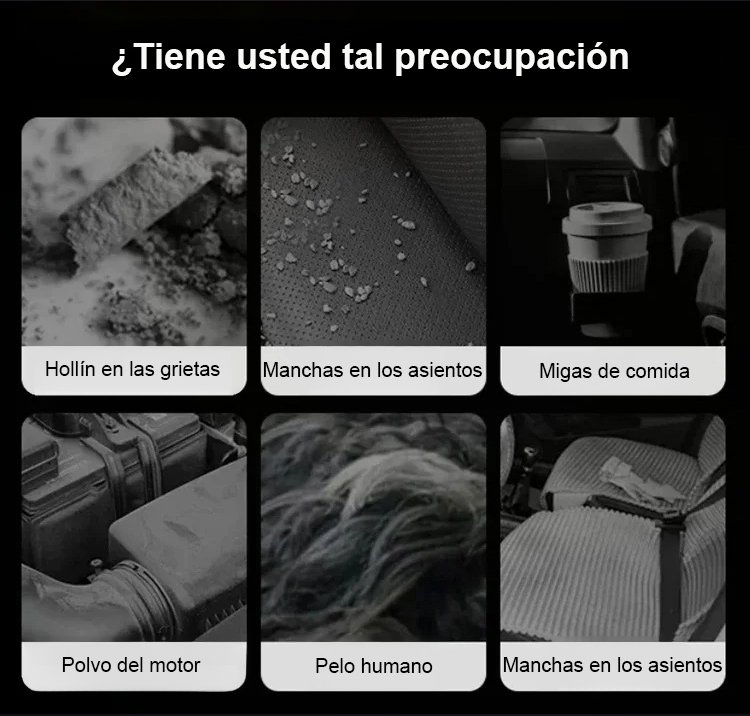 ¿Tiene usted tal preocupación

Hollín en las grietas

Manchas en los asientos

Migas de comida

Polvo del motor

Pelo humano

Manchas en los asientos