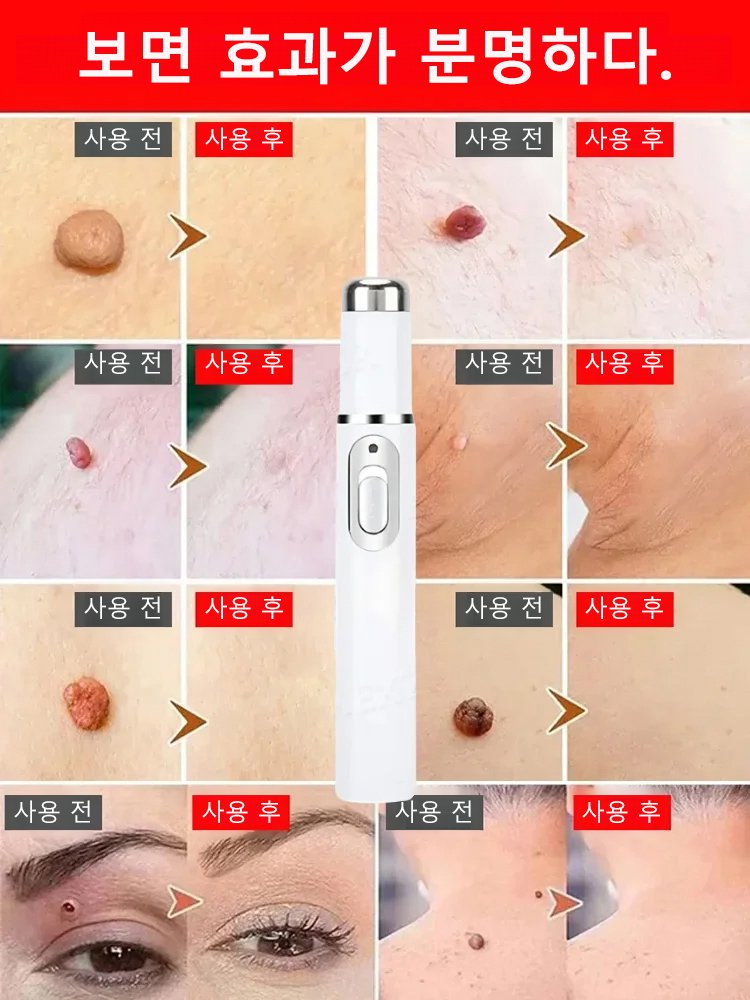 보면 효과가 분명하다.

사용 전
사용 후
사용 전
사용 후

사용 전
사용 후
사용 전
사용 후

사용 전
사용 후
사용 전
사용 후

사용 전
사용 후
사용 전
사용 후