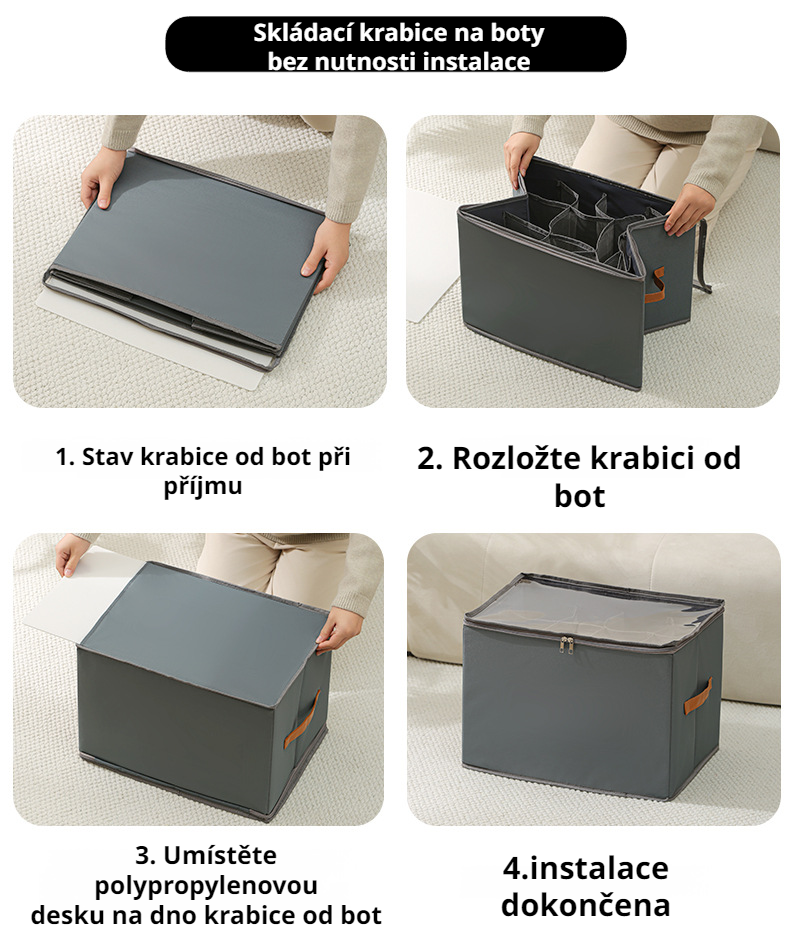 Skládací krabice na boty bez nutnosti instalace

1. Stav krabice od bot při příjmu

2. Rozložte krabici od bot

3. Umístěte polypropylenovou desku na dno krabice od bot

4.instalace dokončena