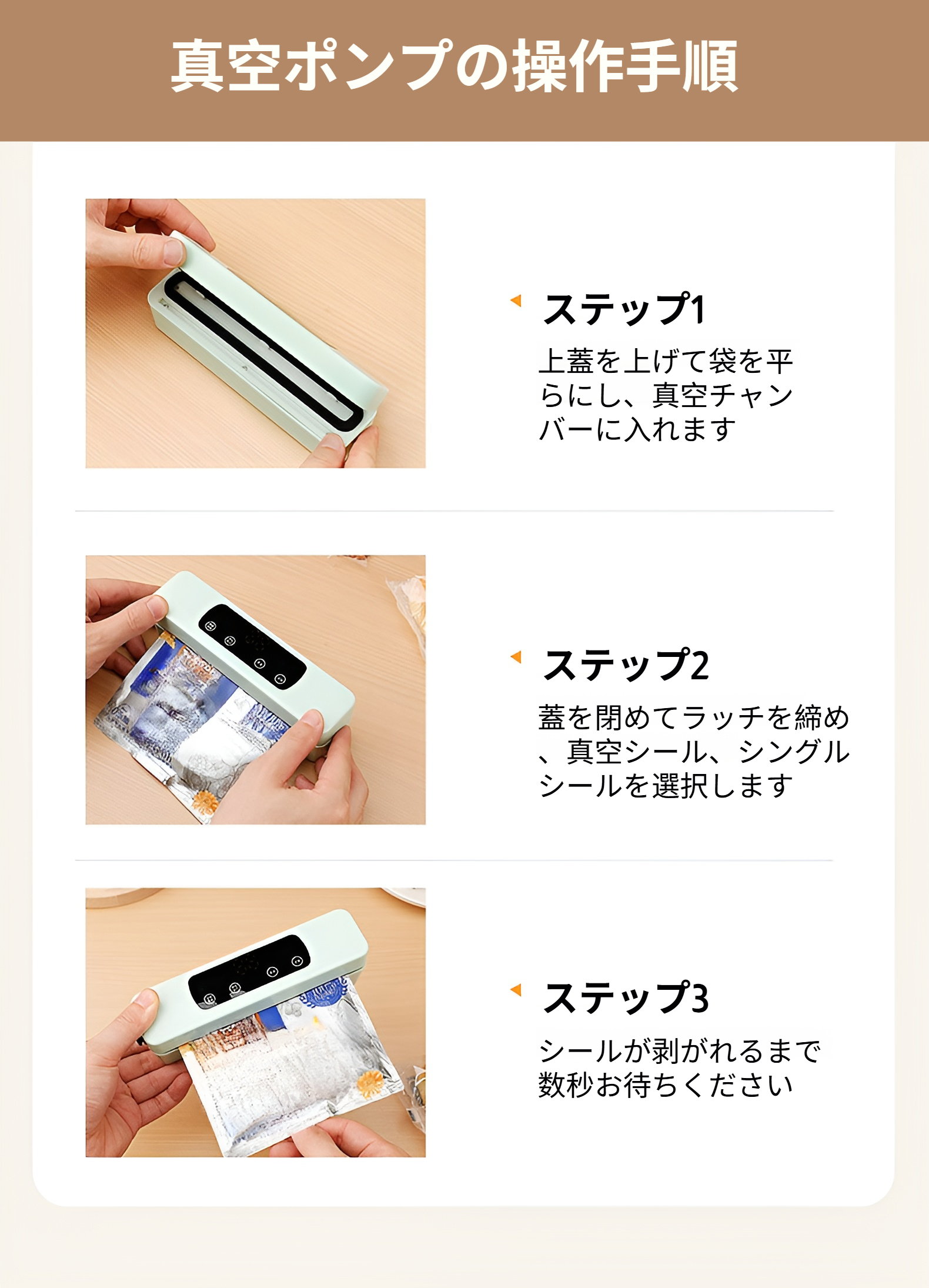 真空ポンプの操作手順

ステップ1

上蓋を上げて袋を平らにし、真空チャンバーに入れます

ステップ2

蓋を閉めてラッチを締め、真空シール、シングルシールを選択します

ステップ3

シールが剥がれるまで数秒お待ちください