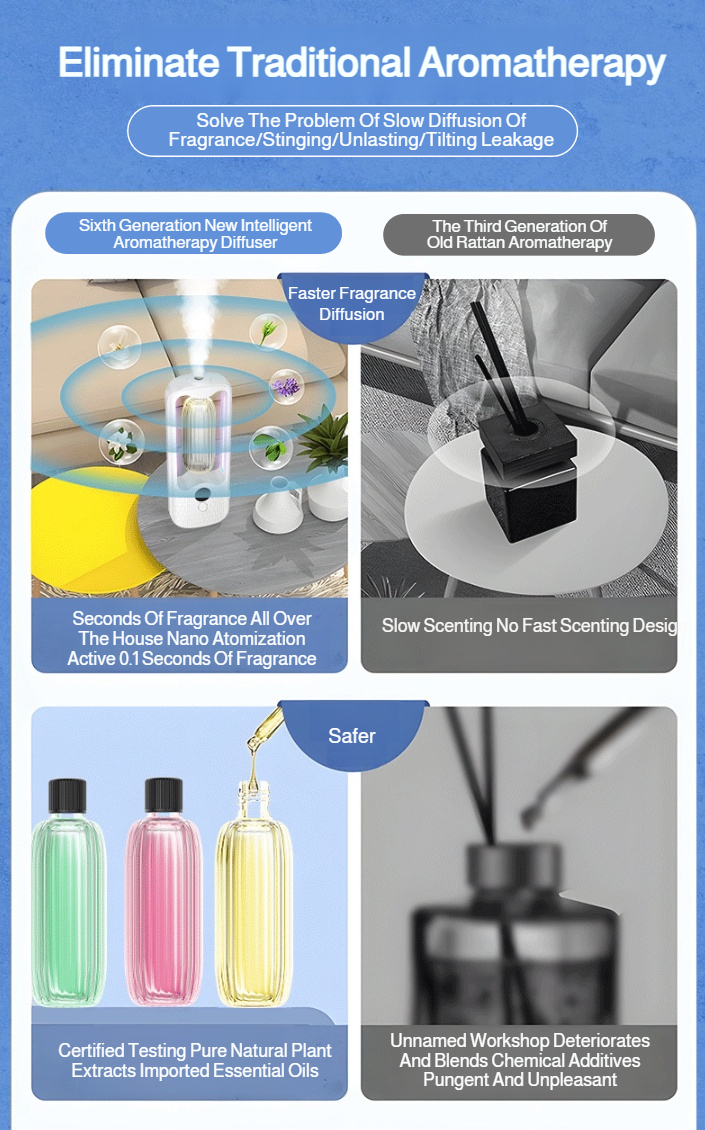 Eliminate Traditional Aromatherapy

Solve The Problem Of Slow Diffusion Of Fragrance/Stinging/Unlasting/Tilting Leakage

Sixth Generation New Intelligent Aromatherapy Diffuser

The Third Generation Of Old Rattan Aromatherapy

Faster Fragrance Diffusion

Seconds Of Fragrance All Over The House Nano Atomization Active 0.1 Seconds Of Fragrance

Slow Scenting No Fast Scenting Desig

Safer

Certified Testing Pure Natural Plant Extracts Imported Essential Oils

Unnamed Workshop Deteriorates And Blends Chemical Additives Pungent And Unpleasant