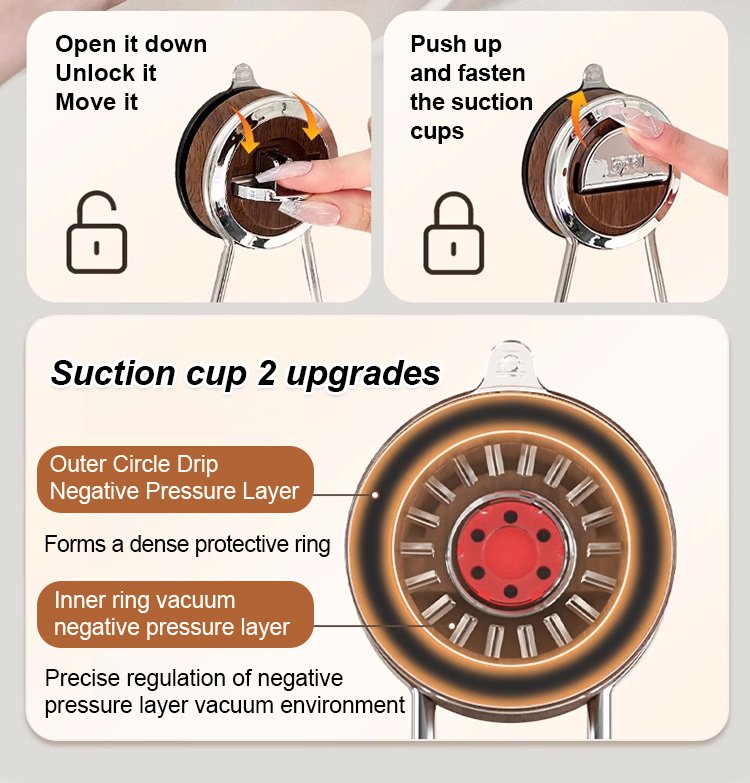 Open it down
Unlock it
Move it

Push up
and fasten
the suction
cups

Suction cup 2 upgrades

Outer Circle Drip
Negative Pressure Layer

Forms a dense protective ring

Inner ring vacuum
negative pressure layer

Precise regulation of negative pressure layer vacuum environment