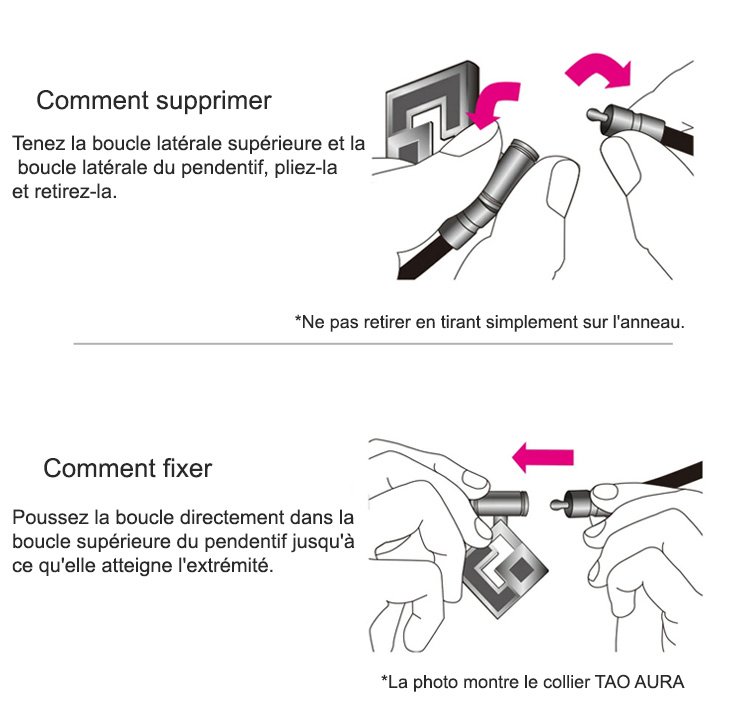 Comment supprimer

Tenez la boucle latérale supérieure et la boucle latérale du pendentif, pliez-la et retirez-la.

*Ne pas retirer en tirant simplement sur l'anneau.

Comment fixer

Poussez la boucle directement dans la boucle supérieure du pendentif jusqu'à ce qu'elle atteigne l'extrémité.

*La photo montre le collier TAO AURA