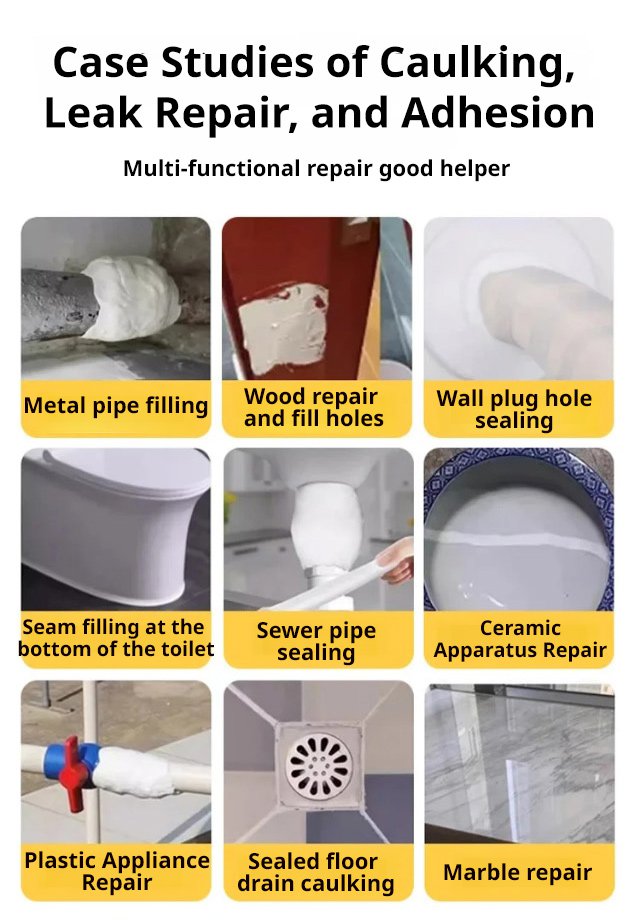 Case Studies of Caulking, Leak Repair, and Adhesion

Multi-functional repair good helper

Metal pipe filling

Wood repair and fill holes

Wall plug hole sealing

Seam filling at the bottom of the toilet

Sewer pipe sealing

Ceramic Apparatus Repair

Plastic Appliance Repair

Sealed floor drain caulking

Marble repair