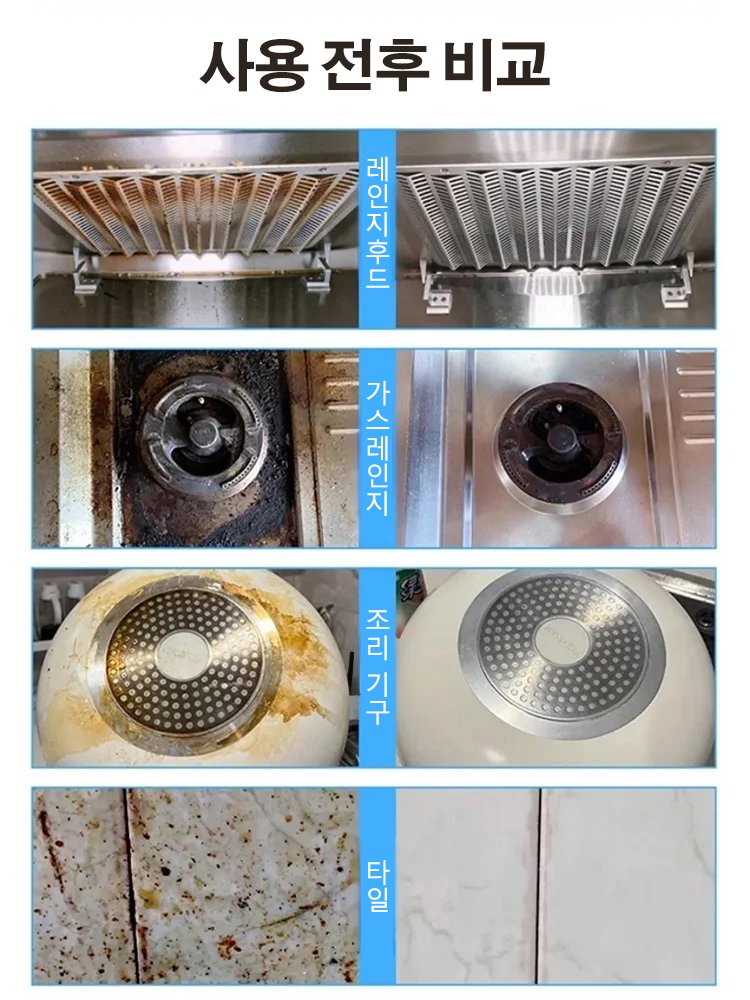 사용 전후 비교

레인지후드

가스레인지

조리 기구

타일