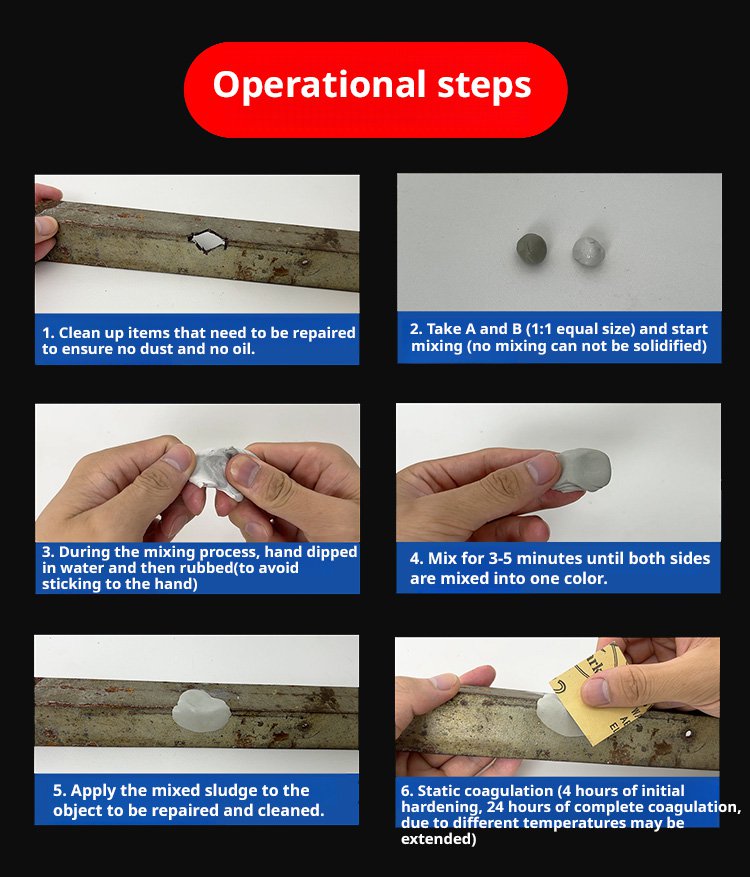 Operational steps

1. Clean up items that need to be repaired to ensure no dust and no oil.

2. Take A and B (1:1 equal size) and start mixing (no mixing can not be solidified)

3. During the mixing process, hand dipped in water and then rubbed(to avoid sticking to the hand)

4. Mix for 3-5 minutes until both sides are mixed into one color.

5. Apply the mixed sludge to the object to be repaired and cleaned.

6. Static coagulation (4 hours of initial hardening, 24 hours of complete coagulation, due to different temperatures may be extended)