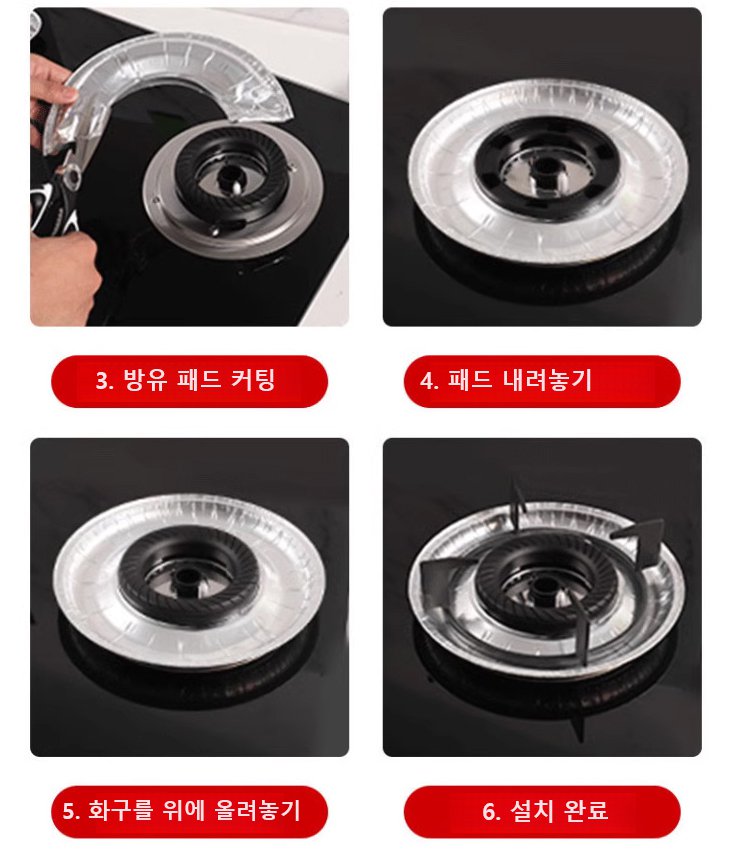 3. 방유 패드 커팅

4. 패드 내려놓기

5. 화구를 위에 올려놓기

6. 설치 완료