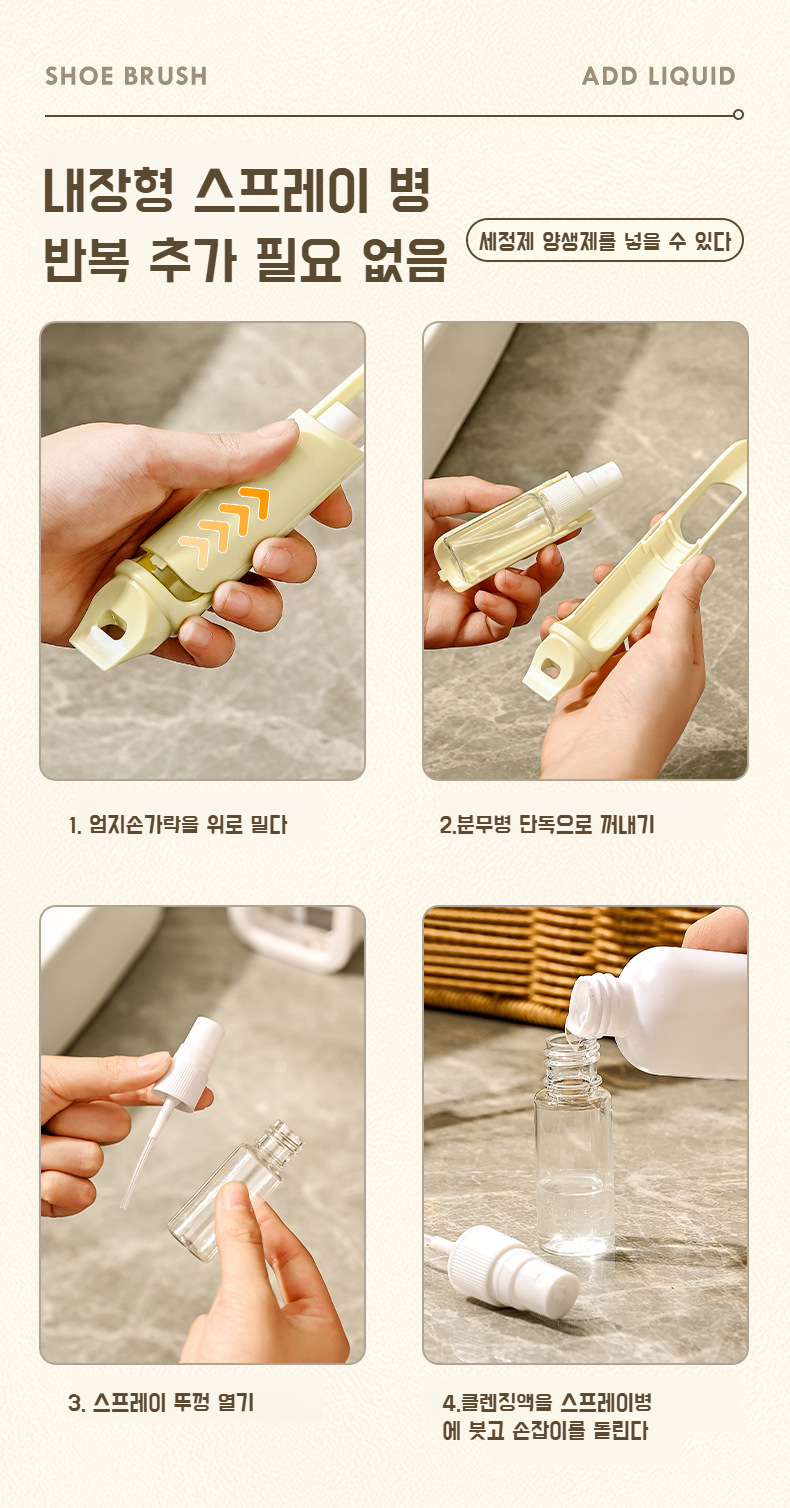 SHOE BRUSH

ADD LIQUID

내장형 스프레이 병
반복 추가 필요 없음

세정제 양생제를 넣을 수 있다

1. 엄지손가락을 위로 밀다

2.분무병 단독으로 꺼내기

3. 스프레이 뚜껑 열기

4.클렌징액을 스프레이병에 붓고 손잡이를 돌린다