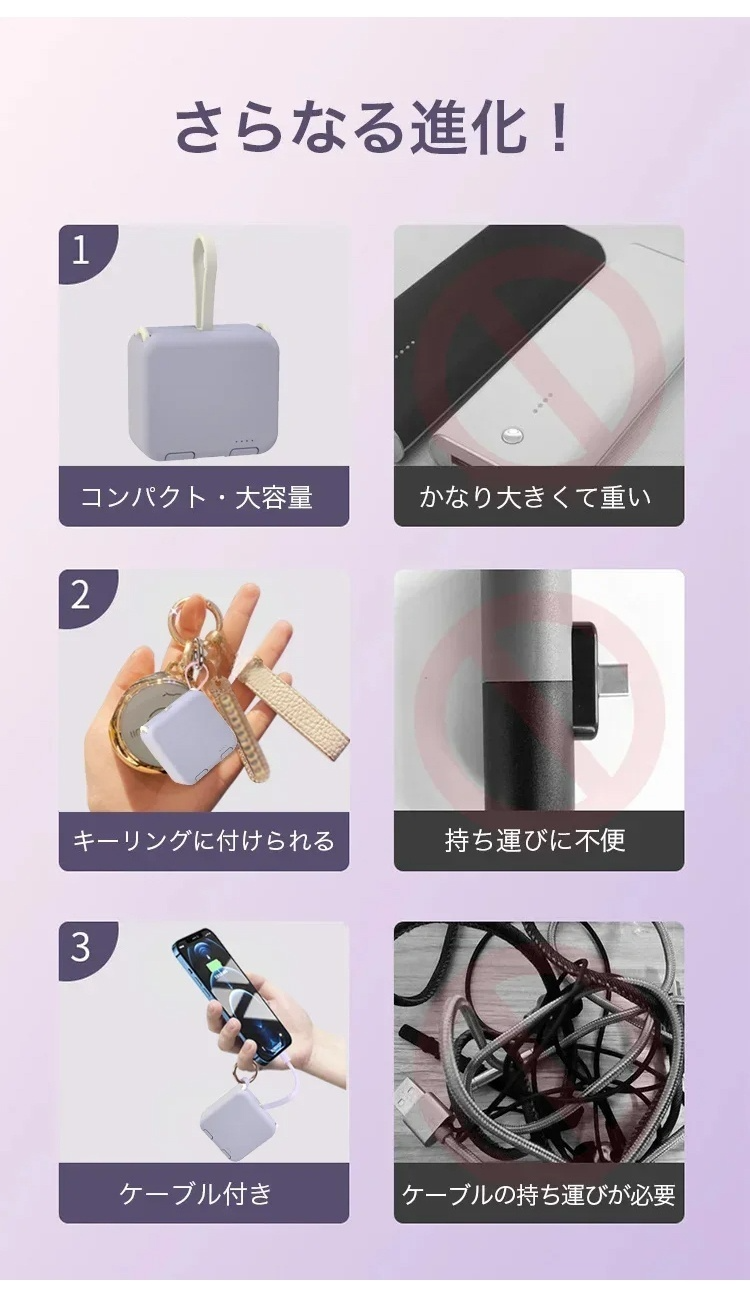 さらなる進化！

1

コンパクト・大容量

かなり大きくて重い

2

キーリングに付けられる

持ち運びに不便

3

ケーブル付き

ケーブルの持ち運びが必要