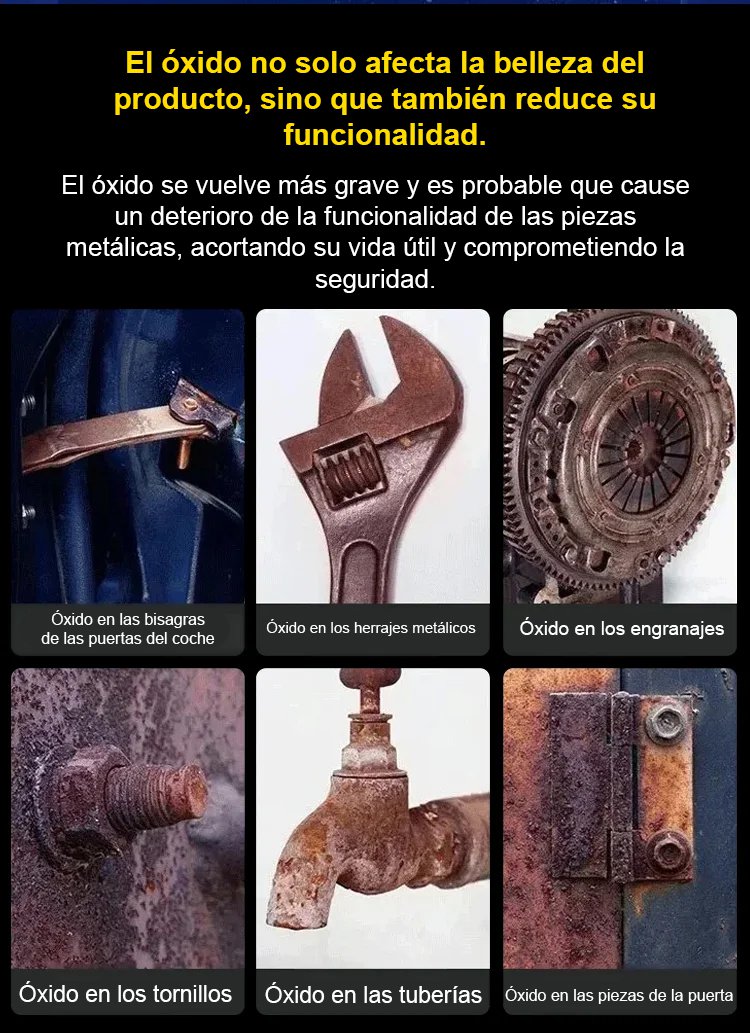 El óxido no solo afecta la belleza del producto, sino que también reduce su funcionalidad.

El óxido se vuelve más grave y es probable que cause un deterioro de la funcionalidad de las piezas metálicas, acortando su vida útil y comprometiendo la seguridad.

Óxido en las bisagras de las puertas del coche

Óxido en los herrajes metálicos

Óxido en los engranajes

Óxido en los tornillos

Óxido en las tuberías

Óxido en las piezas de la puerta