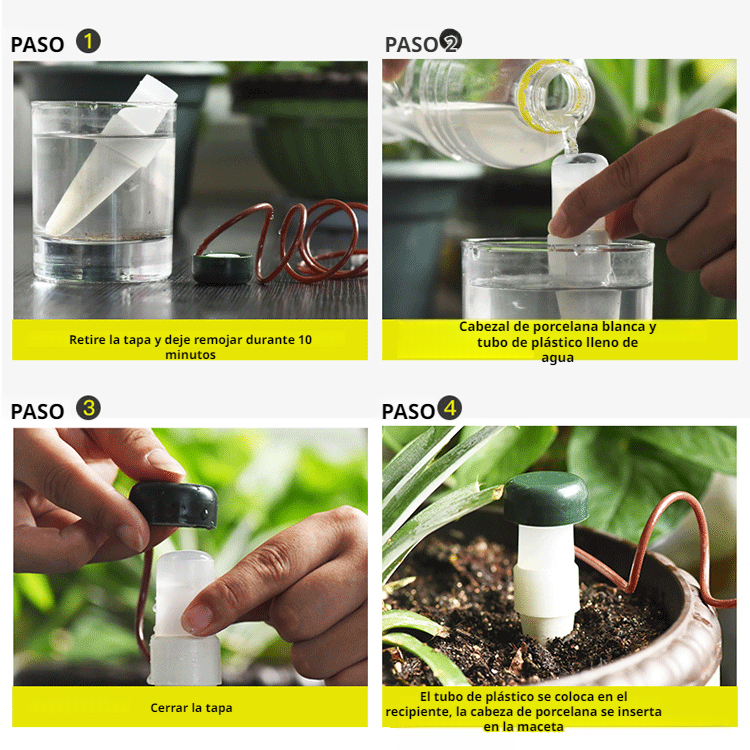 PASO 1

Retire la tapa y deje remojar durante 10 minutos

PASO 2

Cabezal de porcelana blanca y tubo de plástico lleno de agua

PASO 3

Cerrar la tapa

PASO 4

El tubo de plástico se coloca en el recipiente, la cabeza de porcelana se inserta en la maceta