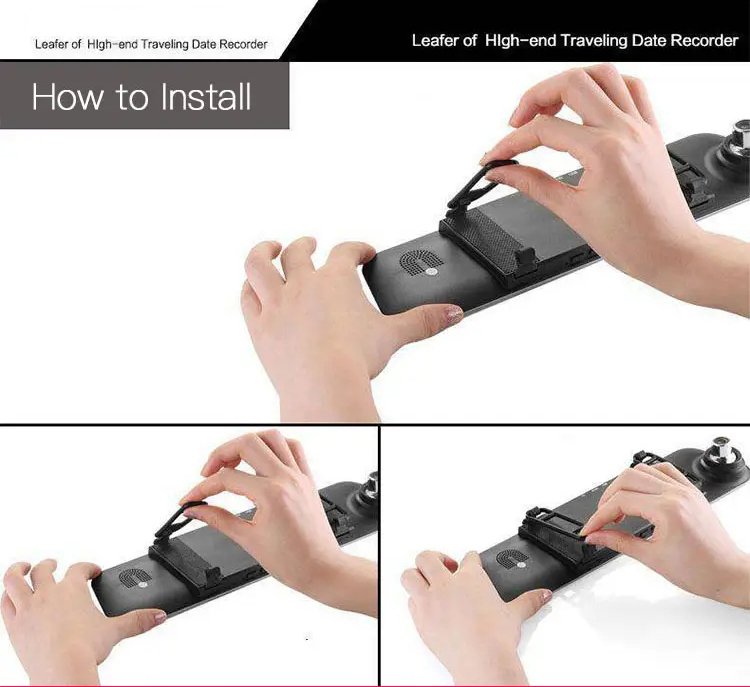 Leafer of HIgh-end Traveling Date Recorder

Leafer of HIgh-end Traveling Date Recorder

How to Install