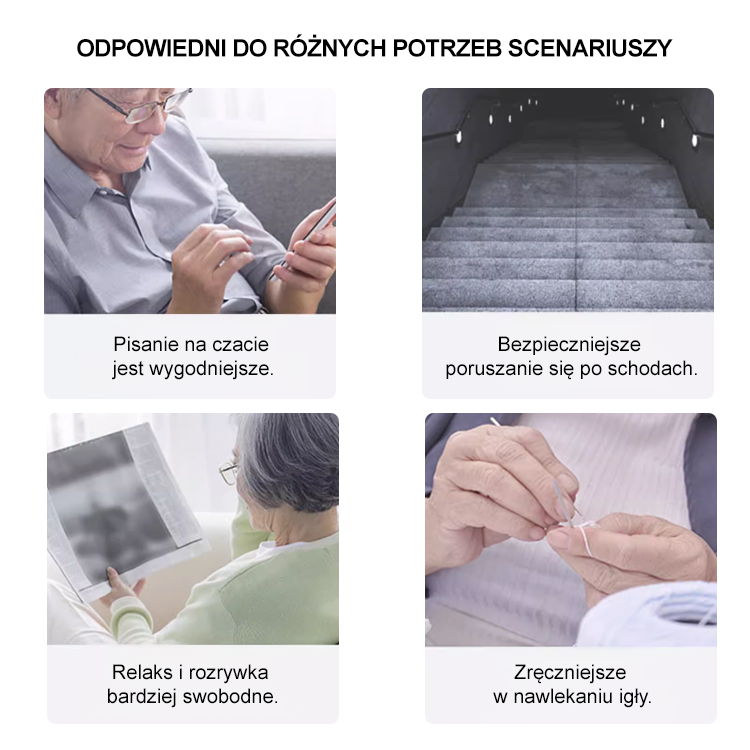 ODPOWIEDNI DO RÓŻNYCH POTRZEB SCENARIUSZY

Pisanie na czacie jest wygodniejsze.

Bezpieczniejsze poruszanie się po schodach.

Relaks i rozrywka bardziej swobodne.

Zręczniejsze w nawlekaniu igły.