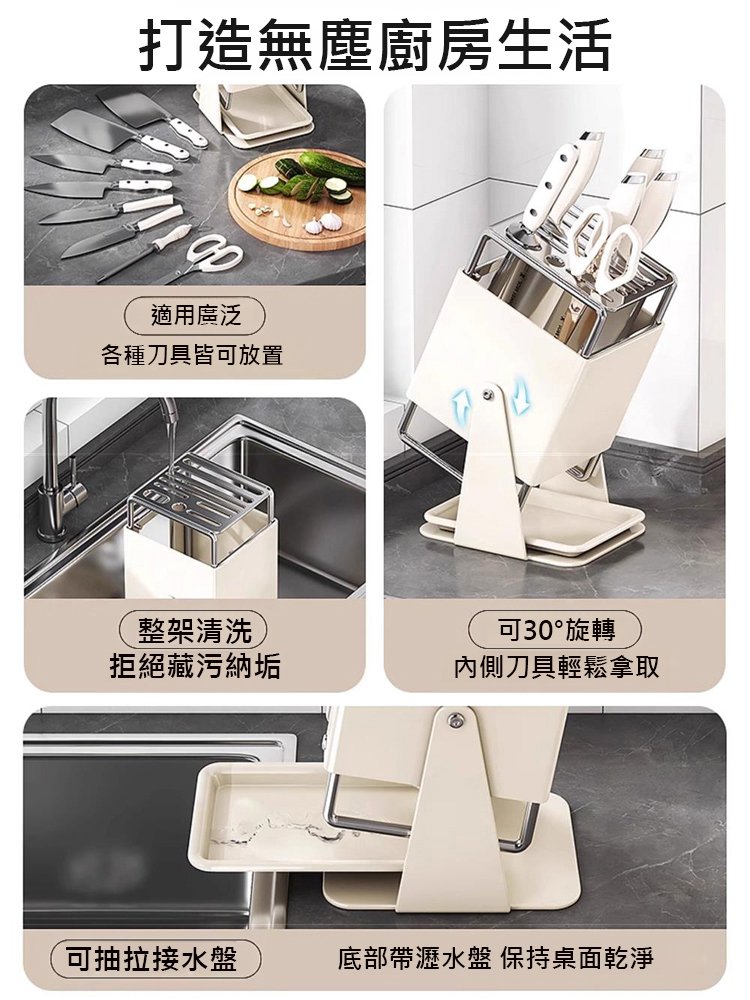 打造無塵廚房生活

適用廣泛
各種刀具皆可放置

整架清洗
拒絕藏污納垢

可30°旋轉
內側刀具輕鬆拿取

可抽拉接水盤
底部帶瀝水盤 保持桌面乾淨