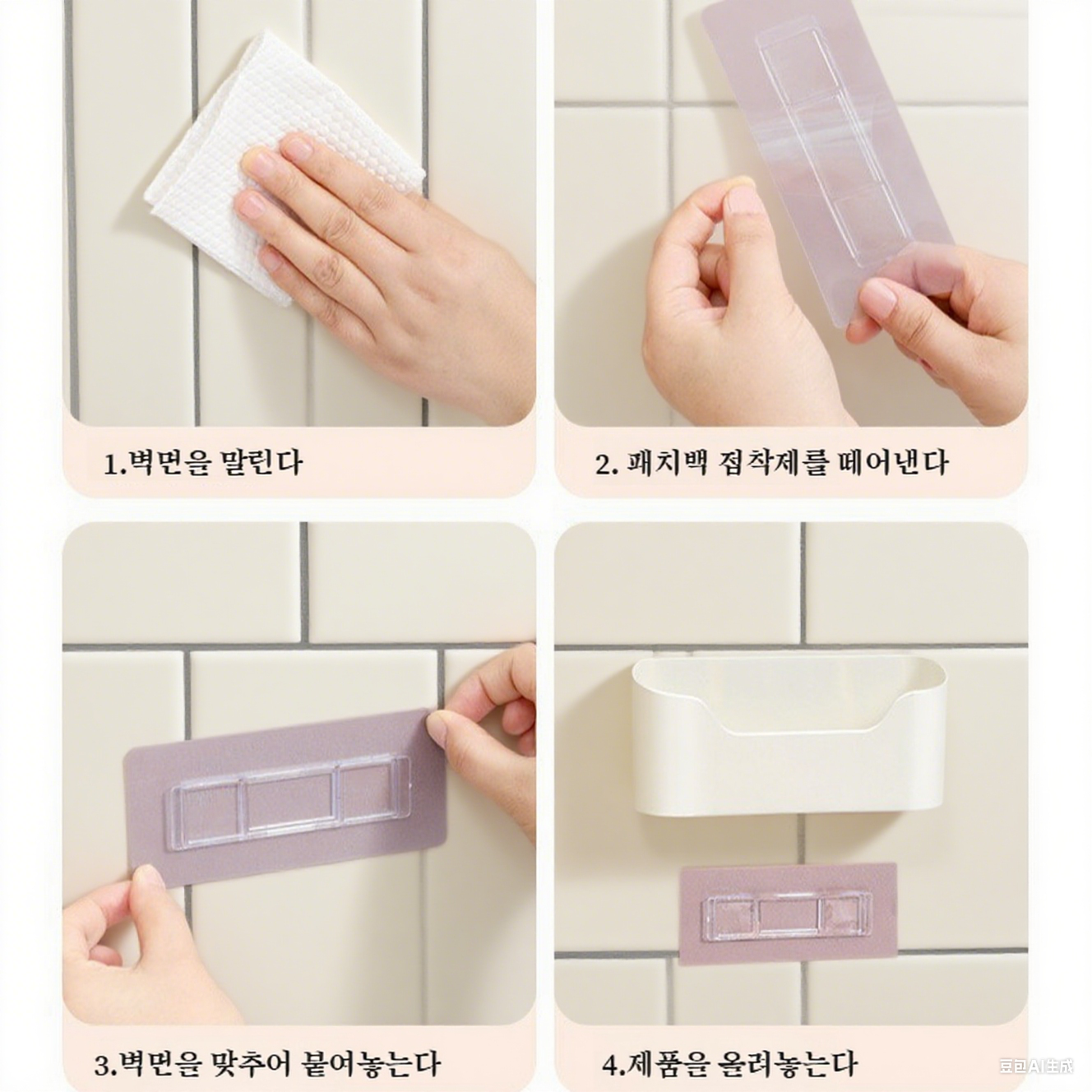 1.벽면을 말린다

2. 패치백 접착제를 떼어낸다

3.벽면을 맞추어 붙여놓는다

4.제품을 올려놓는다

豆包AI生成