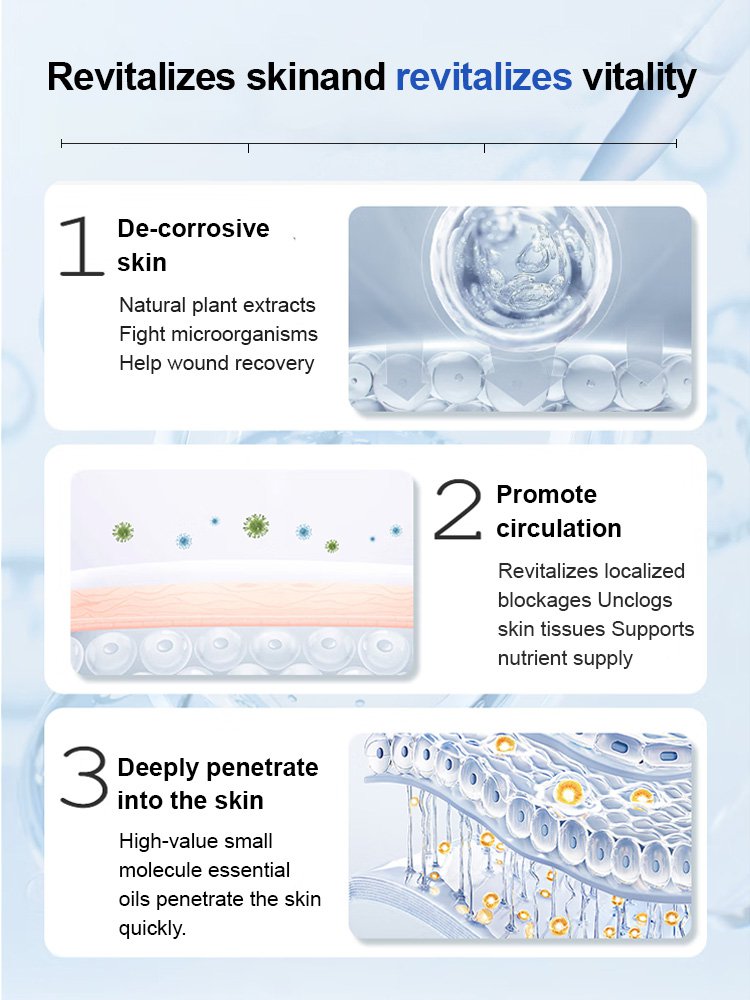 Revitalizes skinand revitalizes vitality

1 De-corrosive skin

Natural plant extracts
Fight microorganisms
Help wound recovery

2 Promote circulation

Revitalizes localized blockages Unclogs skin tissues Supports nutrient supply

3 Deeply penetrate into the skin

High-value small molecule essential oils penetrate the skin quickly.