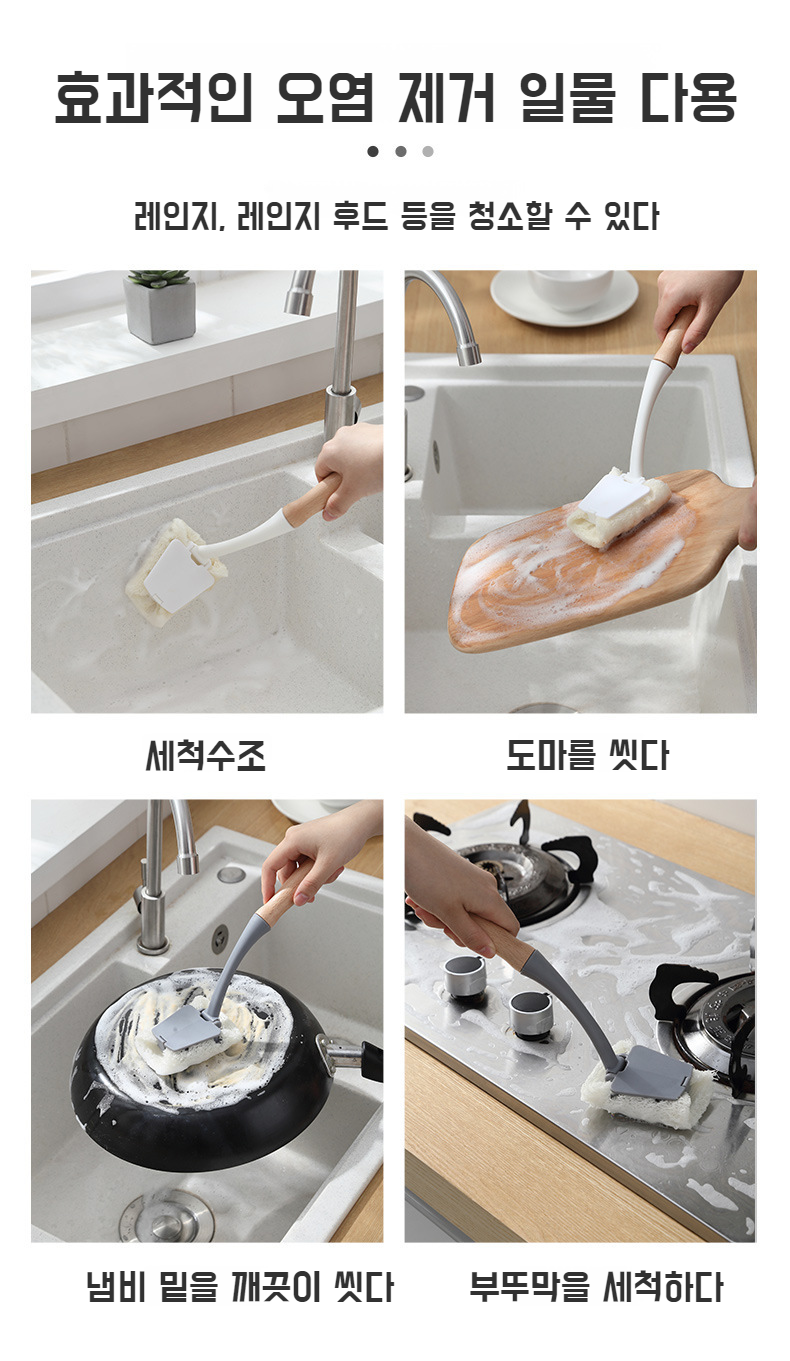 효과적인 오염 제거 일물 다용

레인지, 레인지 후드 등을 청소할 수 있다

세척수조

도마를 씻다

냄비 밑을 깨끗이 씻다

부뚜막을 세척하다