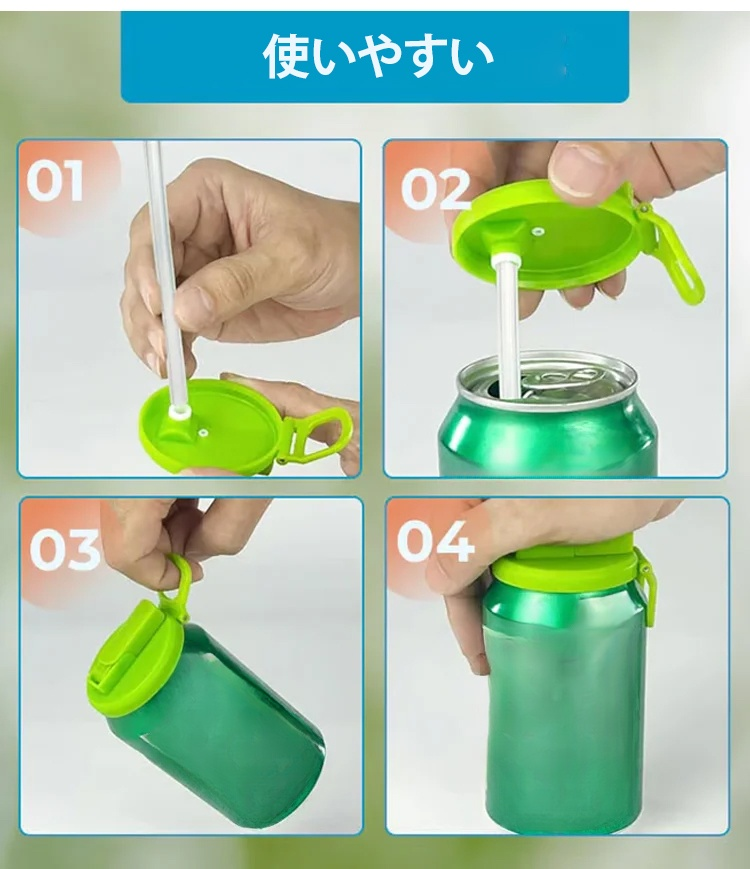 使いやすい

01

02

03

04