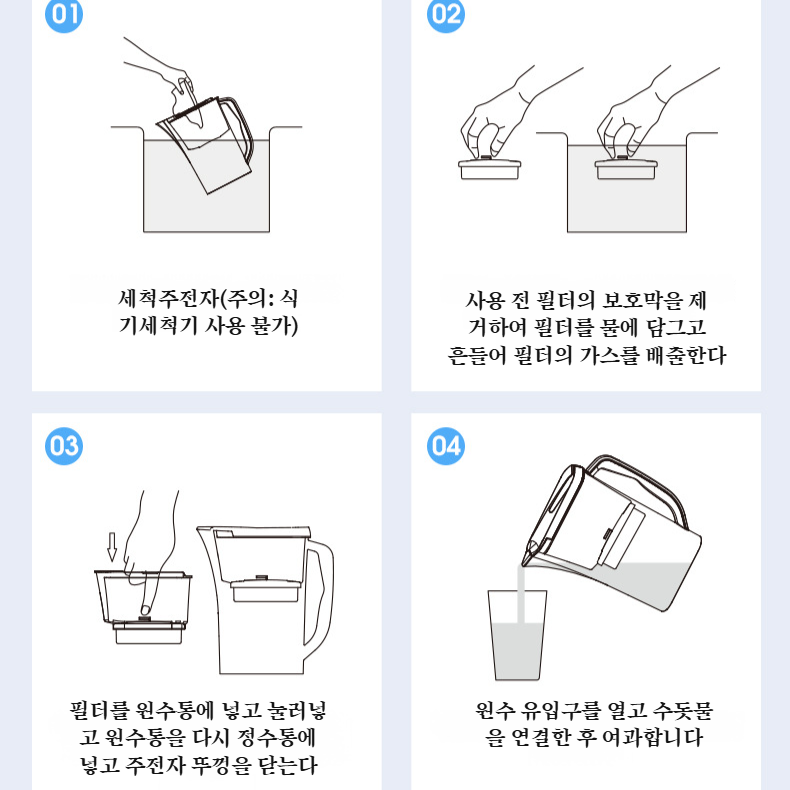 01

세척주전자(주의: 식기세척기 사용 불가)

02

사용 전 필터의 보호막을 제거하여 필터를 물에 담그고 흔들어 필터의 가스를 배출한다

03

필터를 원수통에 넣고 눌러넣고 원수통을 다시 정수통에 넣고 주전자 뚜껑을 닫는다

04

원수 유입구를 열고 수돗물을 연결한 후 여과합니다