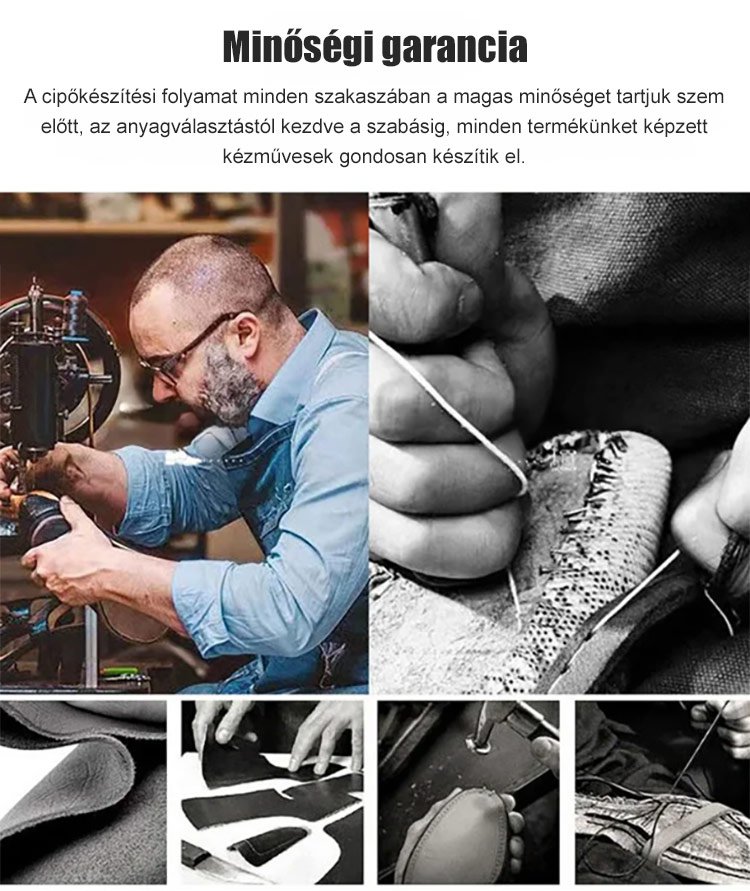 Minőségi garancia

A cipőkészítési folyamat minden szakaszában a magas minőséget tartjuk szem előtt, az anyagválasztástól kezdve a szabásig, minden termékünket képzett kézművesek gondosan készítik el.