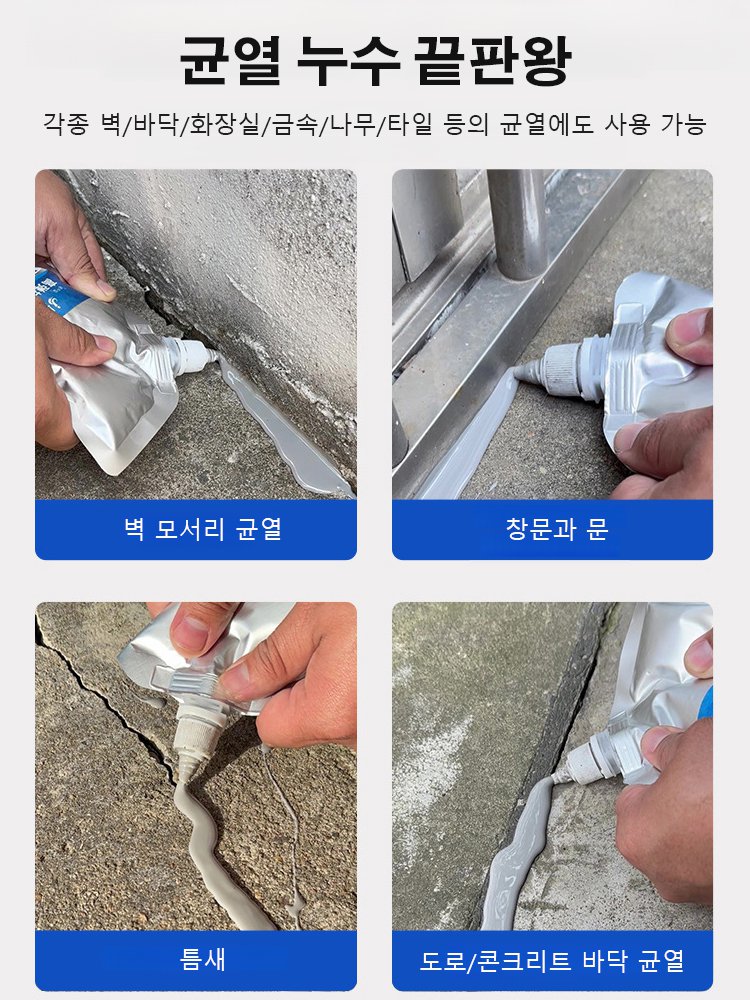 균열 누수 끝판왕

각종 벽/바닥/화장실/금속/나무/타일 등의 균열에도 사용 가능

벽 모서리 균열

창문과 문

틈새

도로/콘크리트 바닥 균열