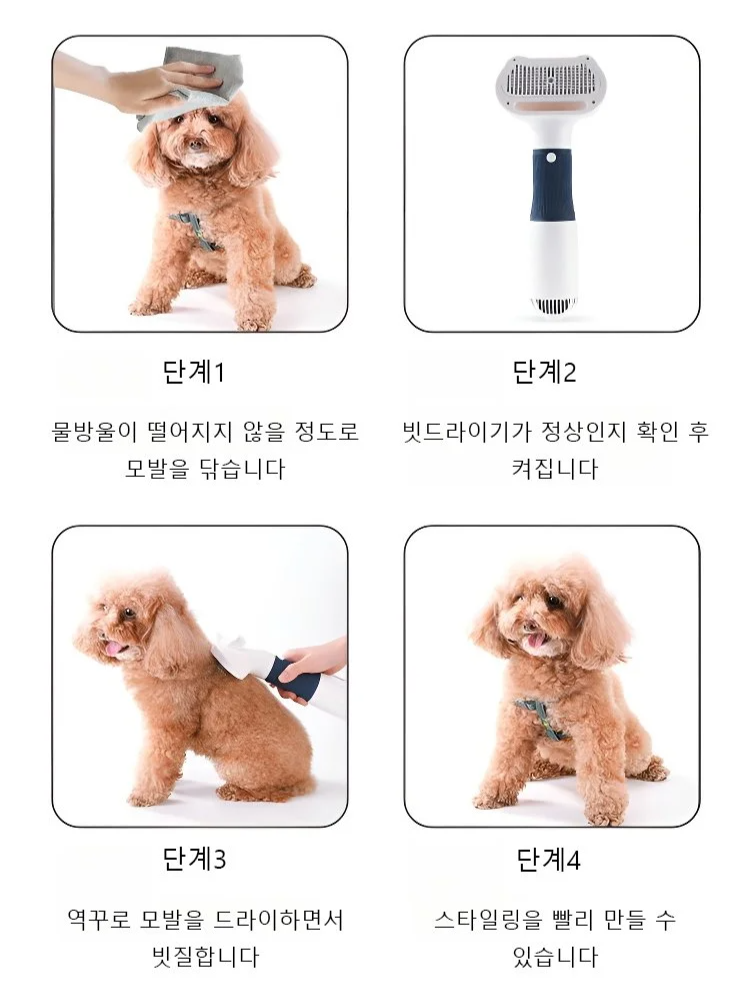 단계1

물방울이 떨어지지 않을 정도로 모발을 닦습니다

단계2

빗드라이기가 정상인지 확인 후 켜집니다

단계3

역꾸로 모발을 드라이하면서 빗질합니다

단계4

스타일링을 빨리 만들 수 있습니다