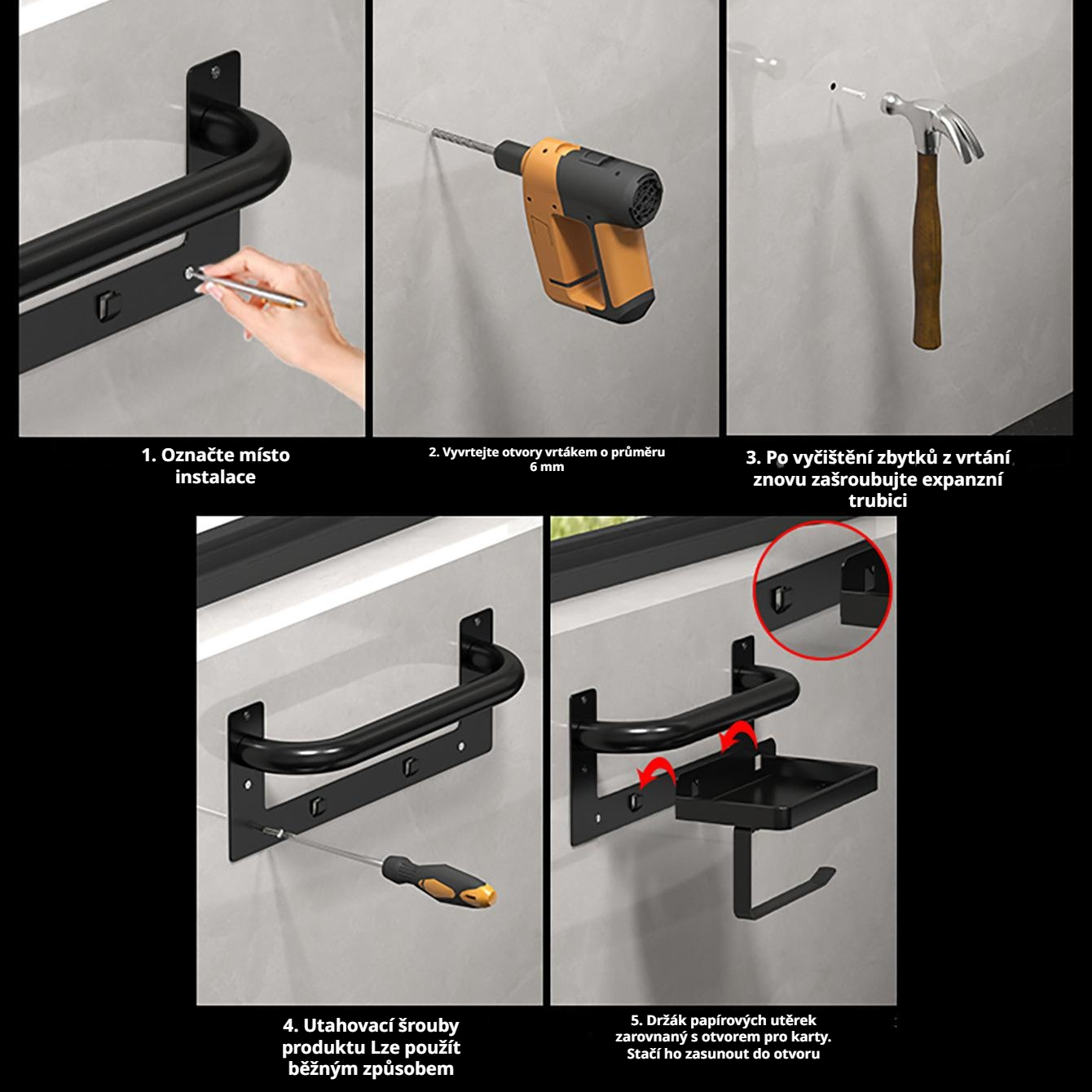 1. Označte místo instalace

2. Vyvrtejte otvory vrtákem o průměru 6 mm

3. Po vyčištění zbytků z vrtání znovu zašroubujte expanzní trubici

4. Utahovací šrouby produktu Lze použít běžným způsobem

5. Držák papírových utěrek zarovnaný s otvorem pro karty. Stačí ho zasunout do otvoru