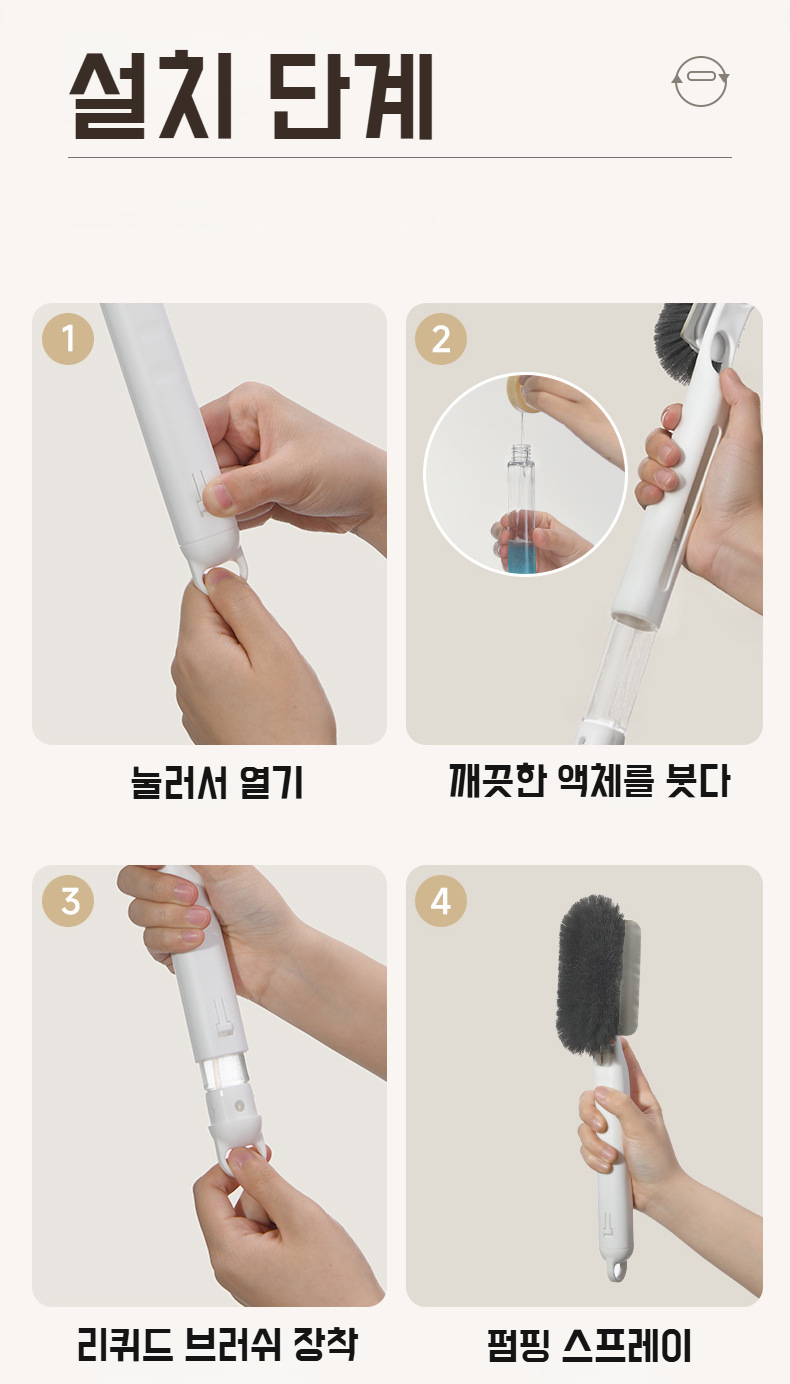 설치 단계

1

눌러서 열기

2

깨끗한 액체를 붓다

3

리퀴드 브러쉬 장착

4

펌핑 스프레이