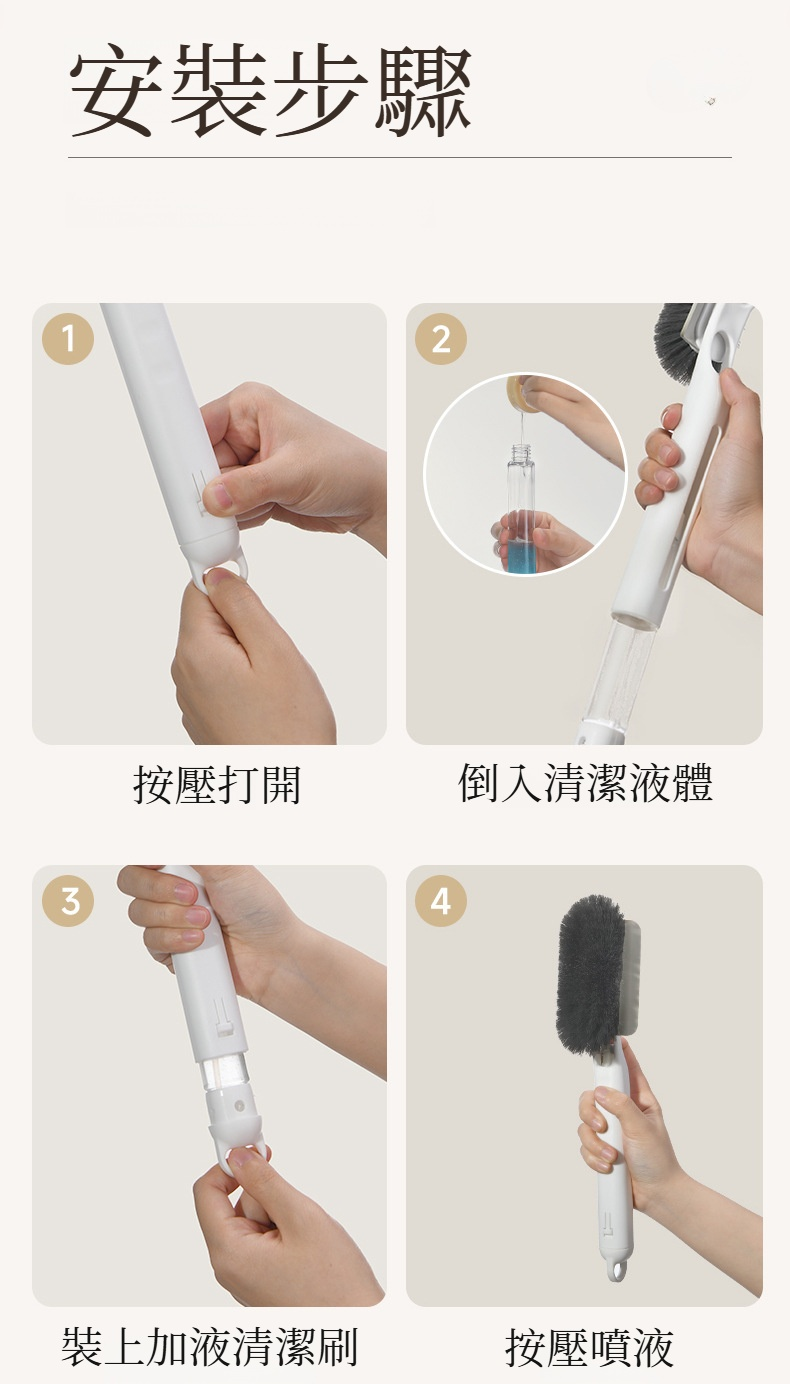 安裝步驟

1

按壓打開

2

倒入清潔液體

3

裝上加液清潔刷

4

按壓噴液