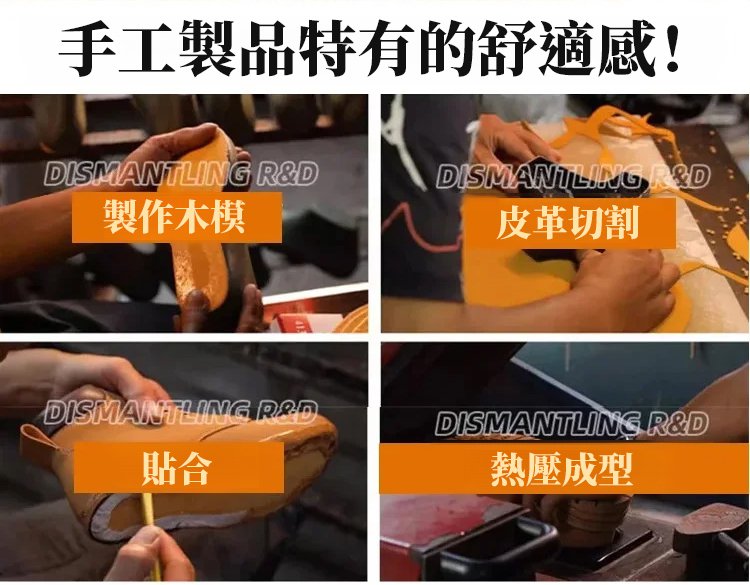 手工製品特有的舒適感！

DISMANTLING R&D

製作木模

DISMANTLING R&D

皮革切割

DISMANTLING R&D

貼合

DISMANTLING R&D

熱壓成型