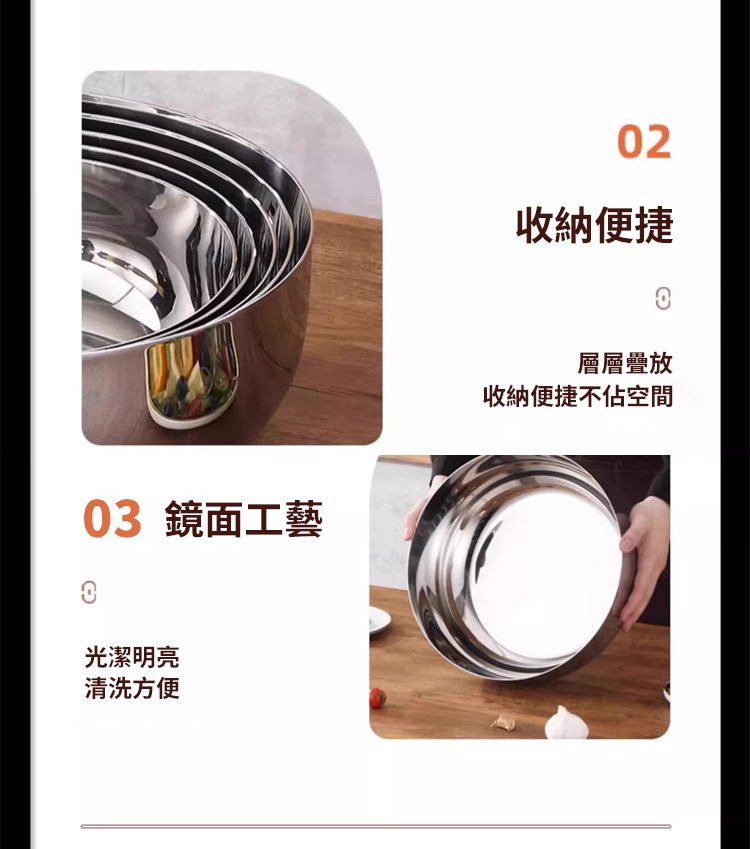 02

收納便捷

層層疊放
收納便捷不佔空間

03 鏡面工藝

光潔明亮
清洗方便